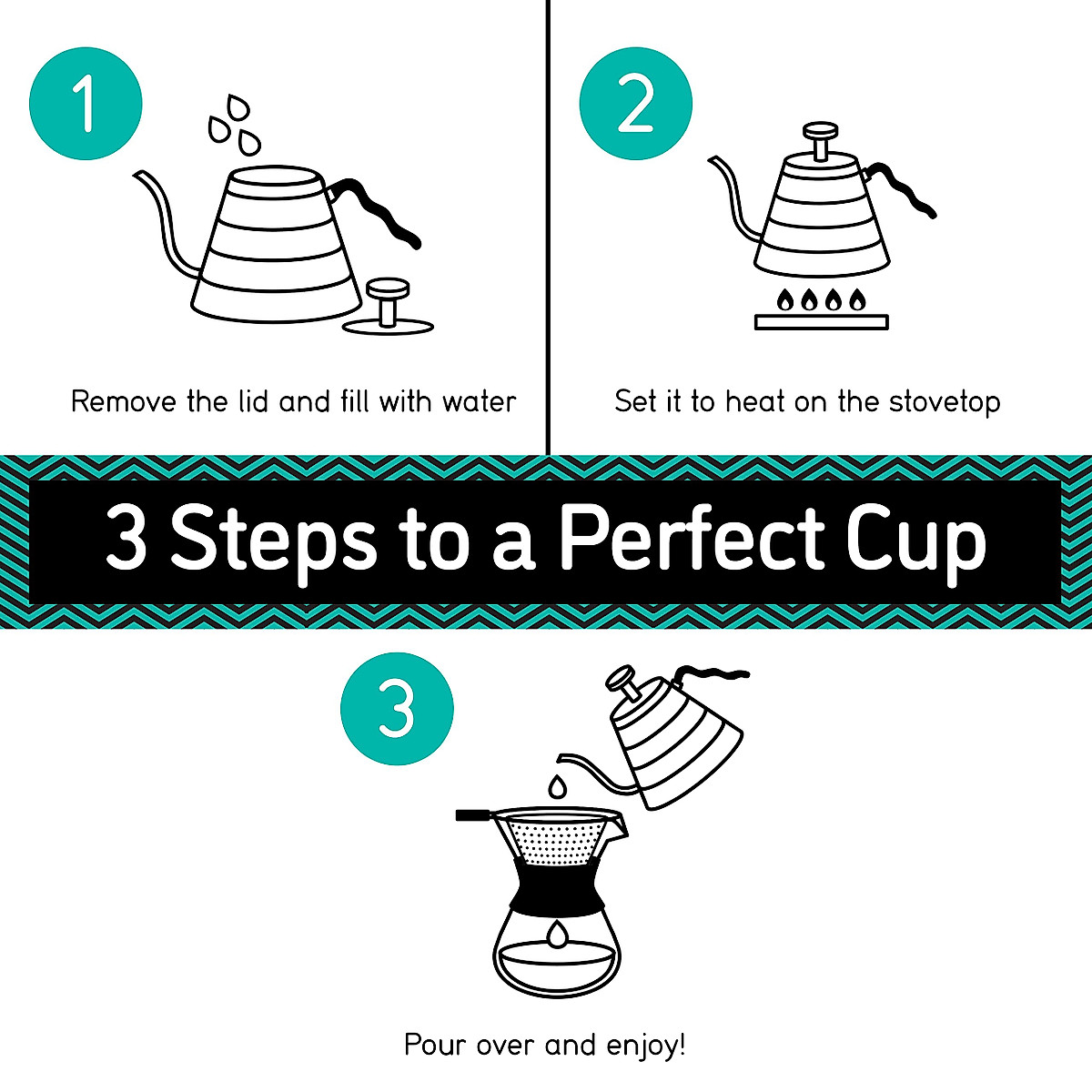 1

Remove the lid and fill with water

2

Set it to heat on the stovetop

3 Steps to a Perfect Cup

3

Pour over and enjoy!