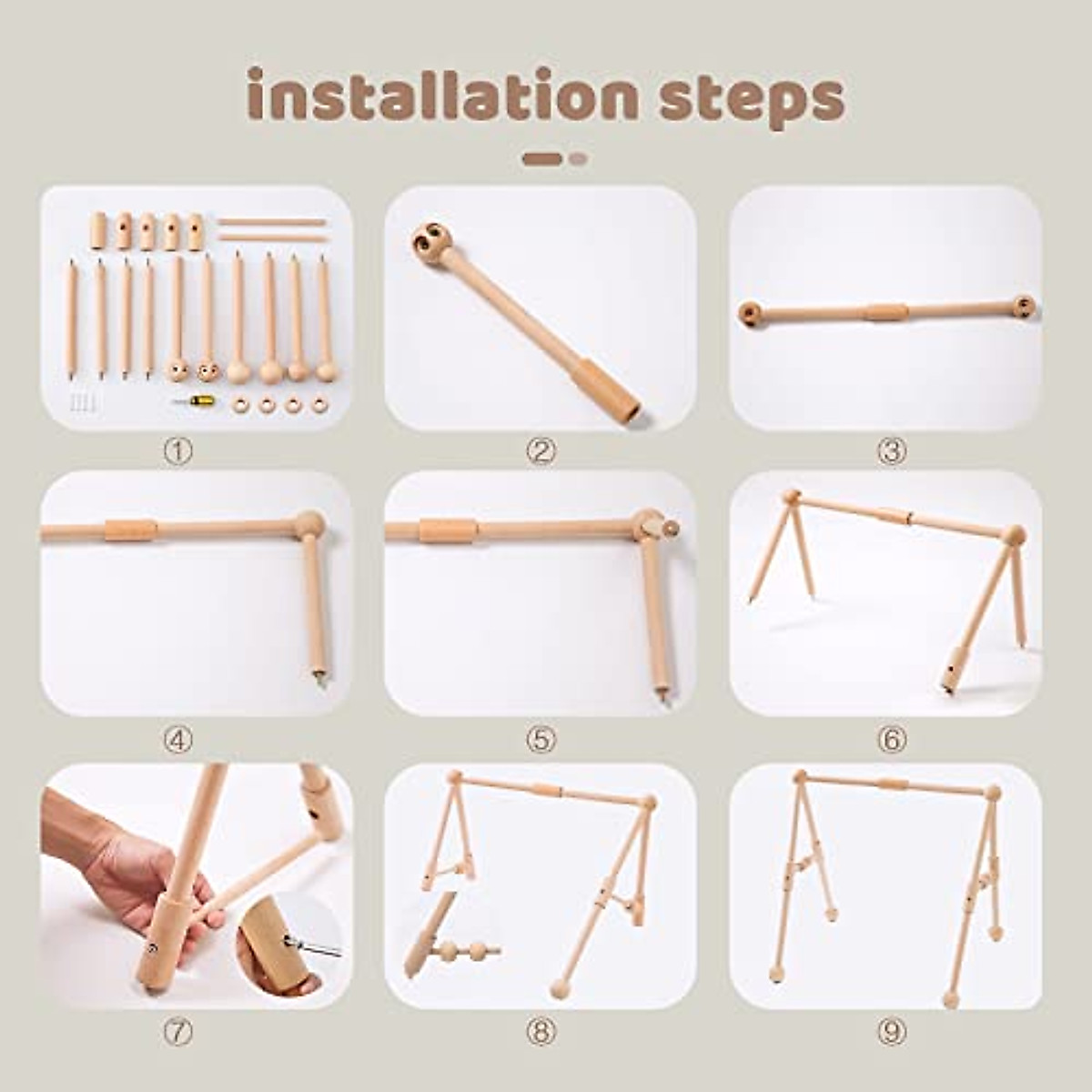 installation steps

①

②

③

④

⑤

⑥

⑦

⑧

⑨