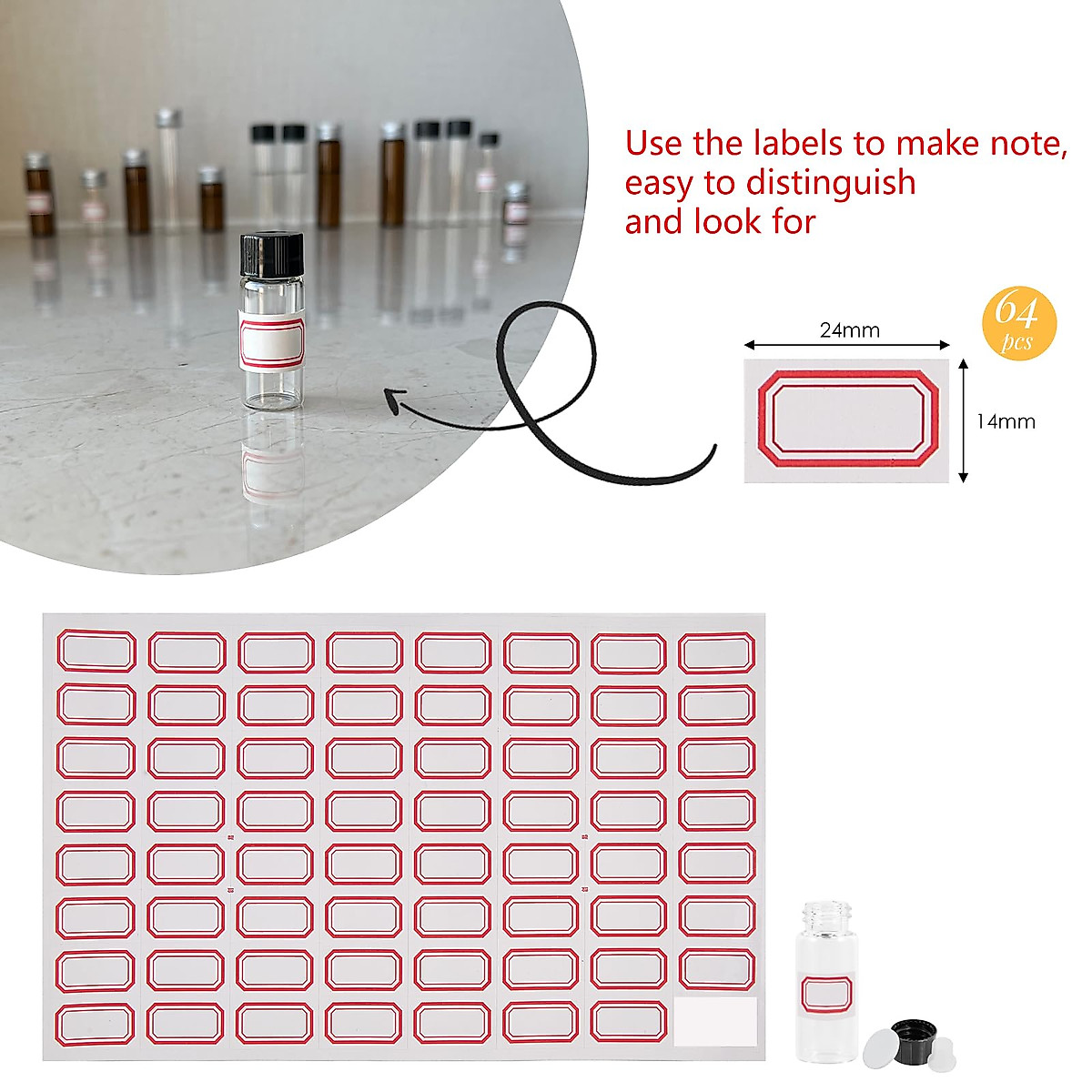 Use the labels to make note, easy to distinguish and look for

64 pcs

24mm

14mm