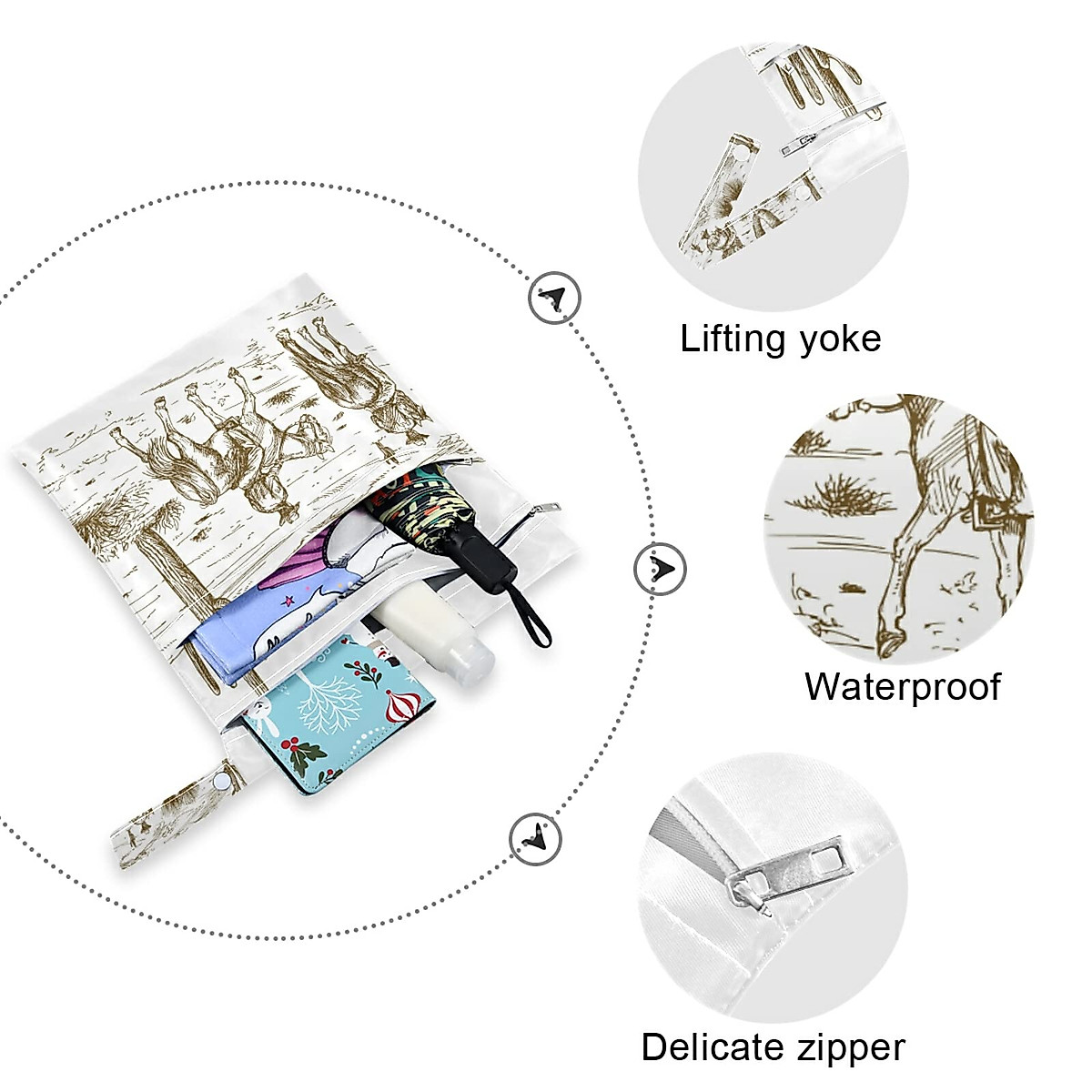 Lifting yoke

Waterproof

Delicate zipper