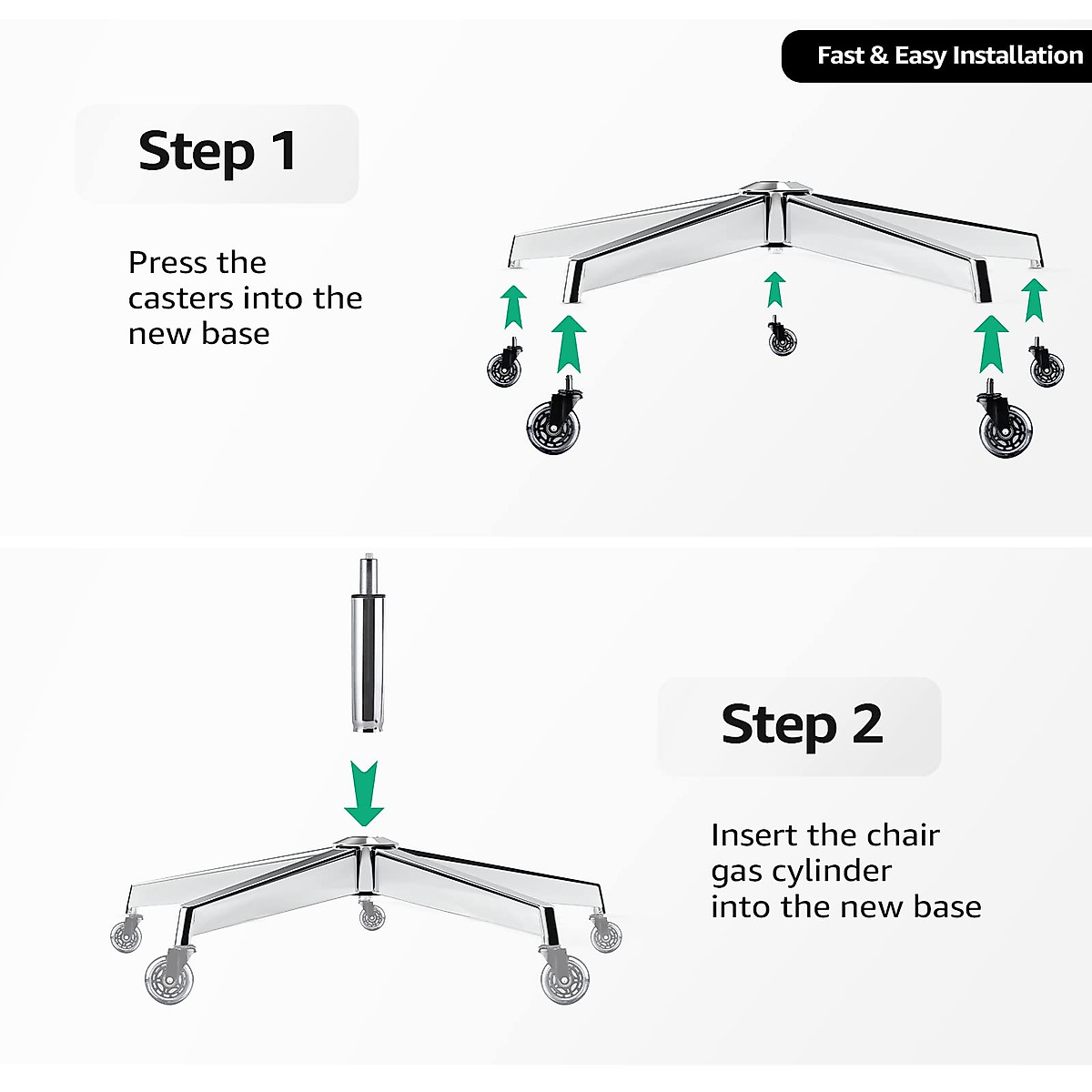 Fast & Easy Installation

Step 1

Press the casters into the new base

Step 2

Insert the chair gas cylinder into the new base