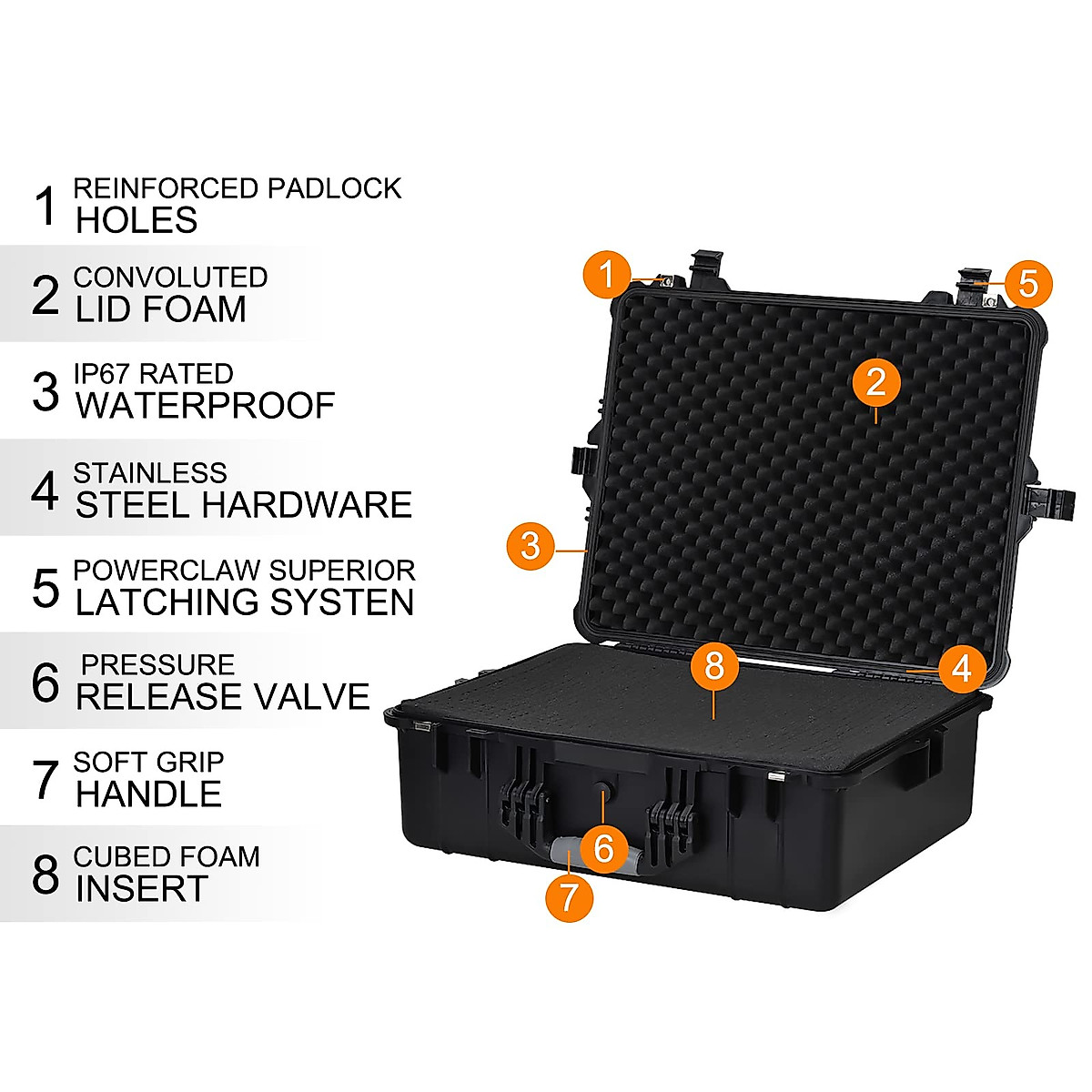 1 REINFORCED PADLOCK HOLES

2 CONVOLUTED LID FOAM

3 IP67 RATED WATERPROOF

4 STAINLESS STEEL HARDWARE

5 POWERCLAW SUPERIOR LATCHING SYSTEN

6 PRESSURE RELEASE VALVE

7 SOFT GRIP HANDLE

8 CUBED FOAM INSERT

1
5
2
3
8
4
6
7