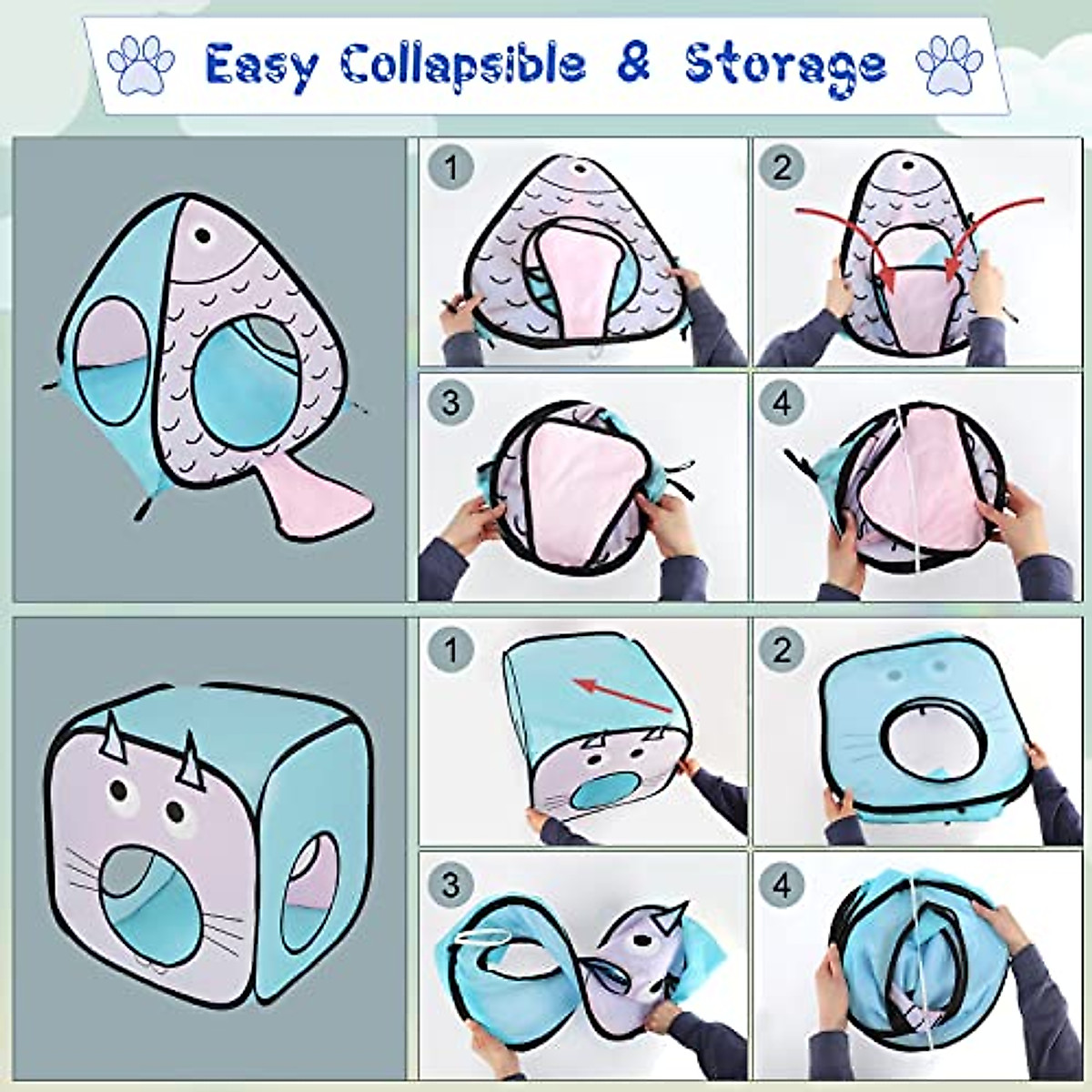 Easy Collapsible & Storage

1

2

3

4

1

2

3

4