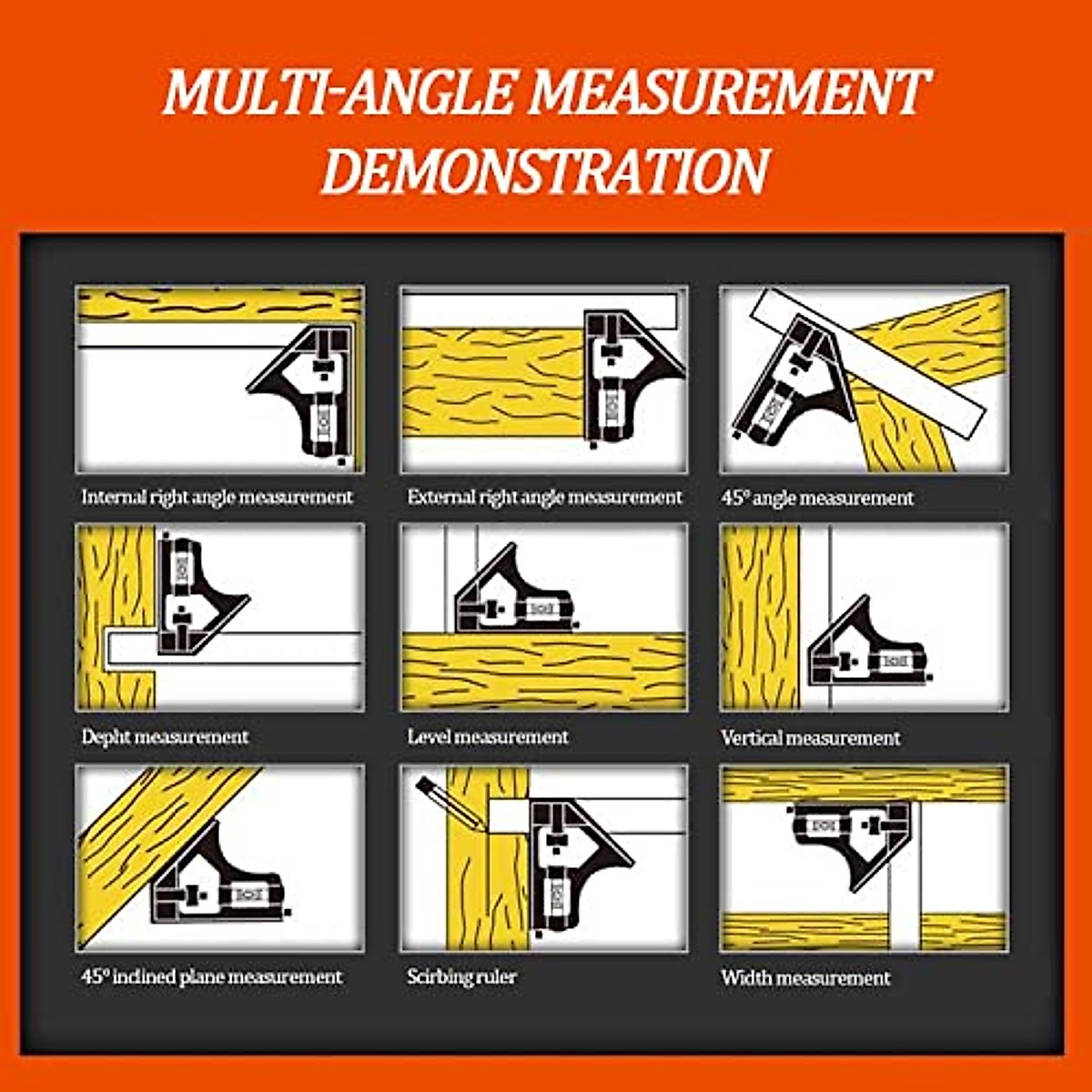 MULTI-ANGLE MEASUREMENT DEMONSTRATION

Internal right angle measurement

External right angle measurement

45° angle measurement

Depht measurement

Level measurement

Vertical measurement

45° inclined plane measurement

Scirbing ruler

Width measurement