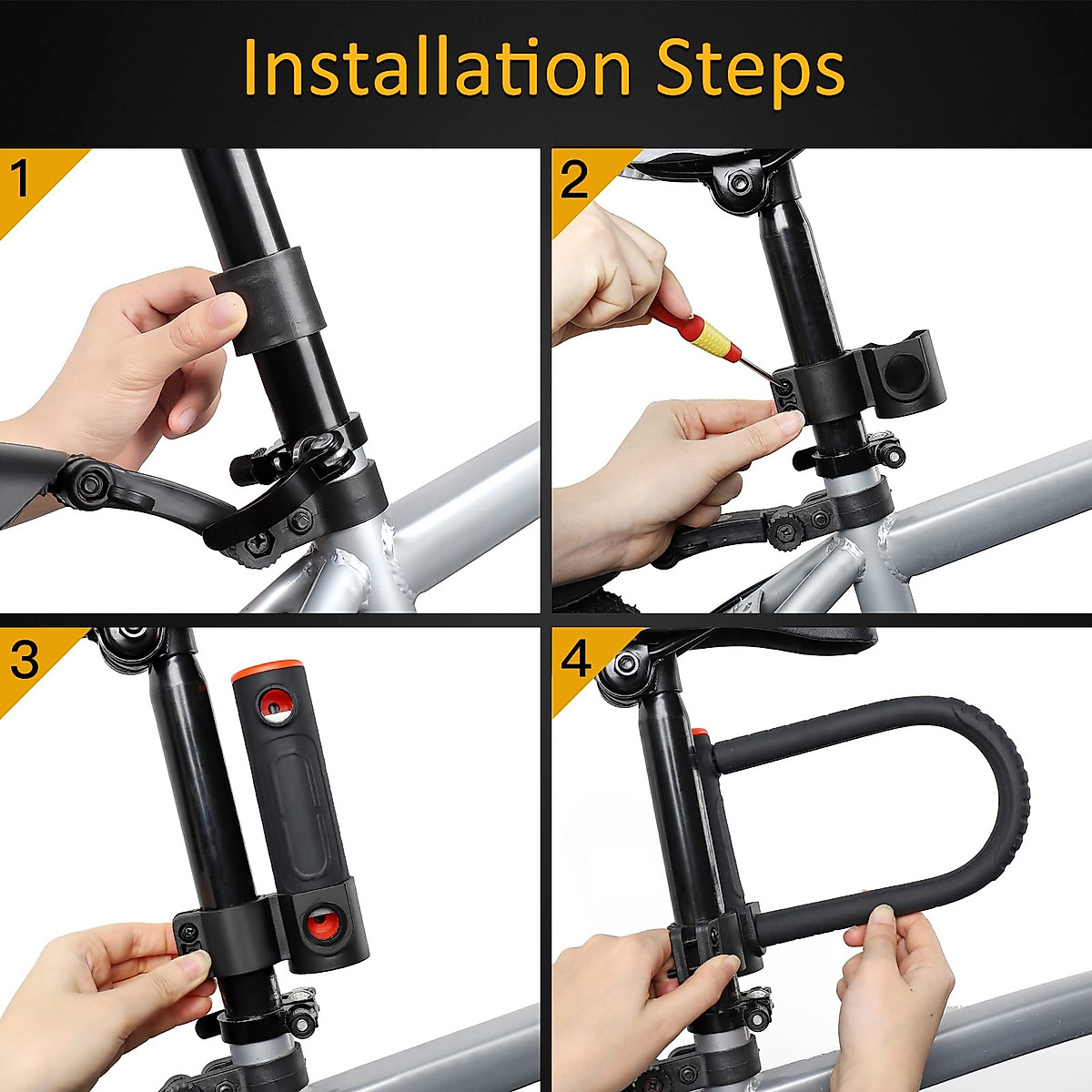 Installation Steps

1

2

3

4