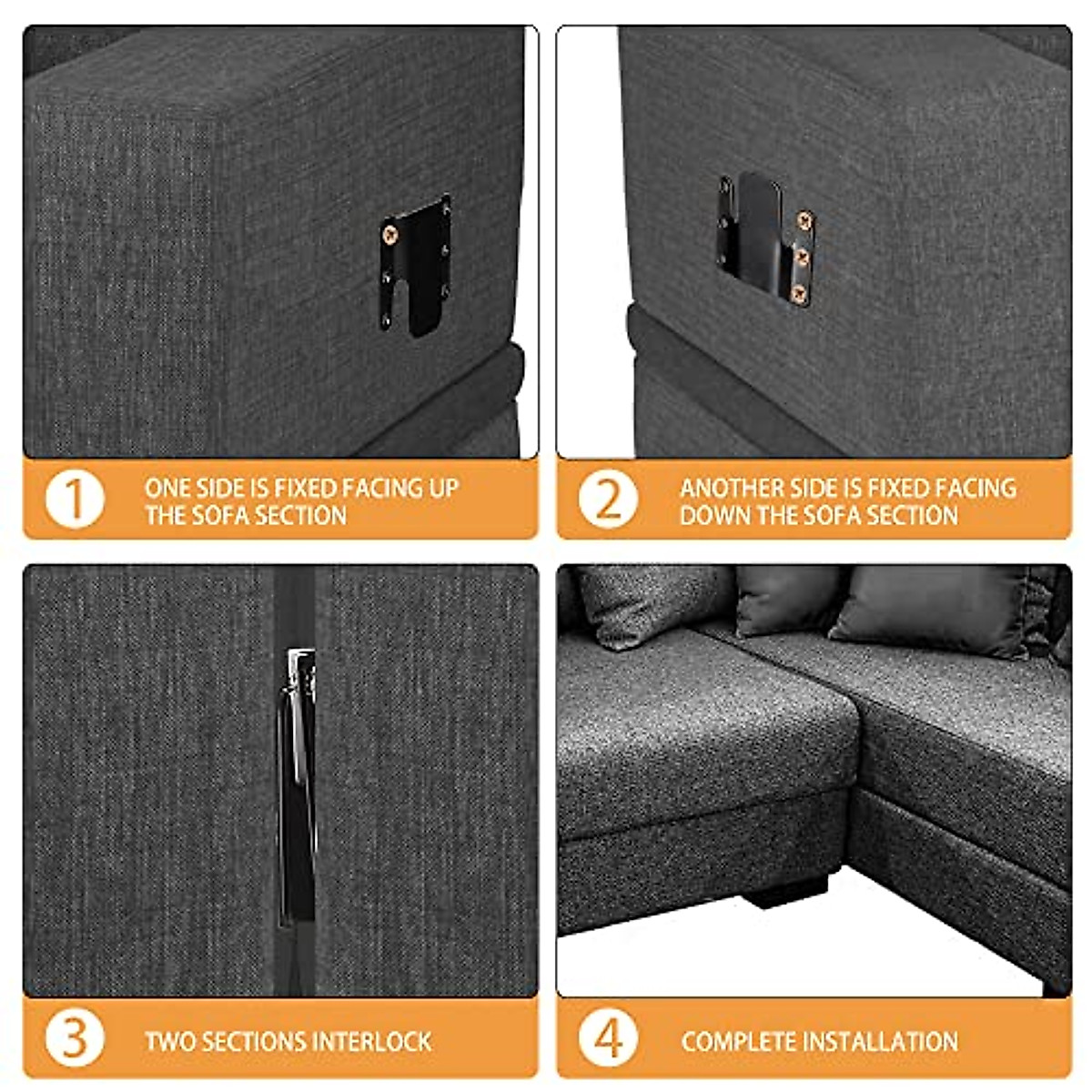 1 ONE SIDE IS FIXED FACING UP THE SOFA SECTION

2 ANOTHER SIDE IS FIXED FACING DOWN THE SOFA SECTION

3 TWO SECTIONS INTERLOCK

4 COMPLETE INSTALLATION