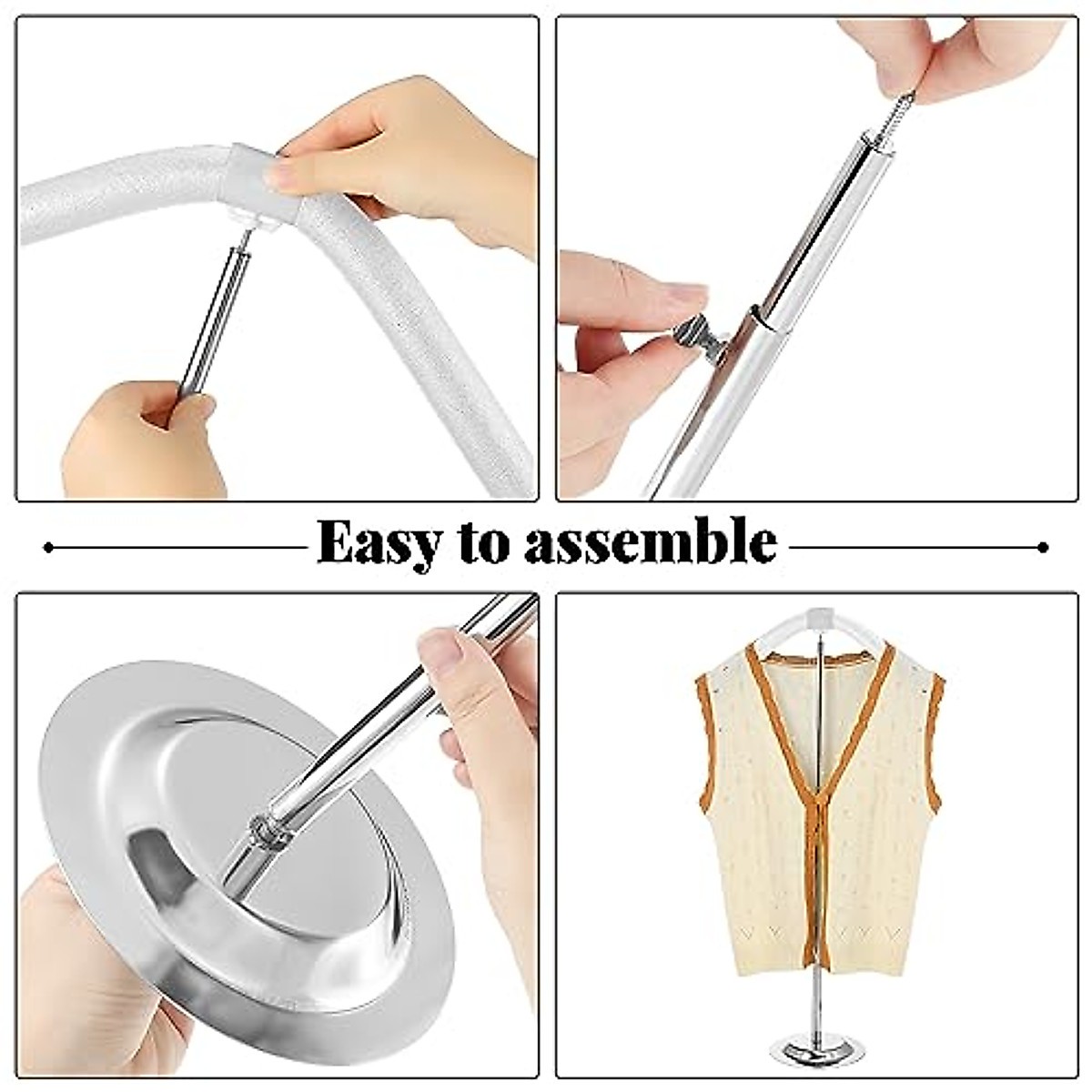 Easy to assemble