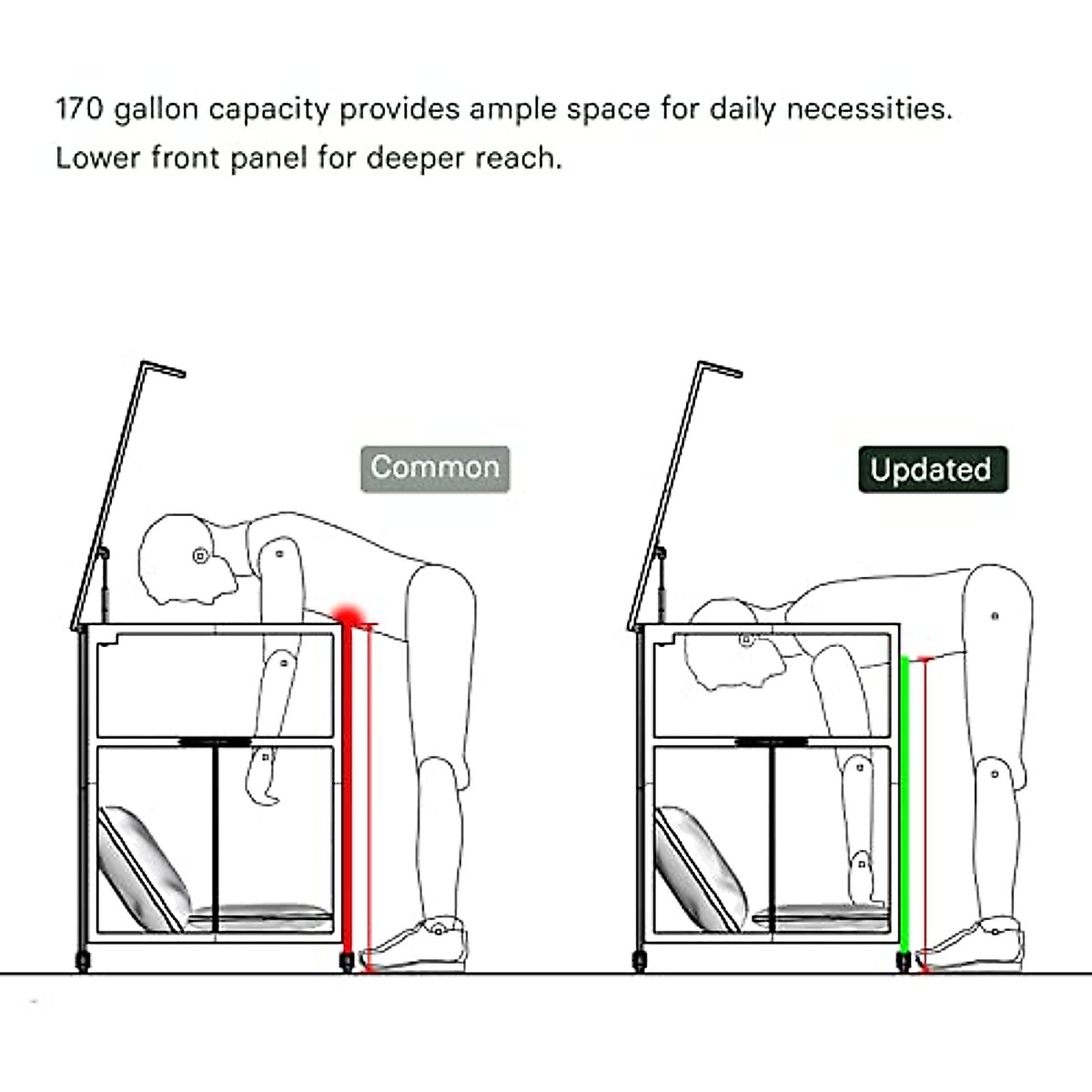 170 gallon capacity provides ample space for daily necessities.
Lower front panel for deeper reach.

Common

Updated