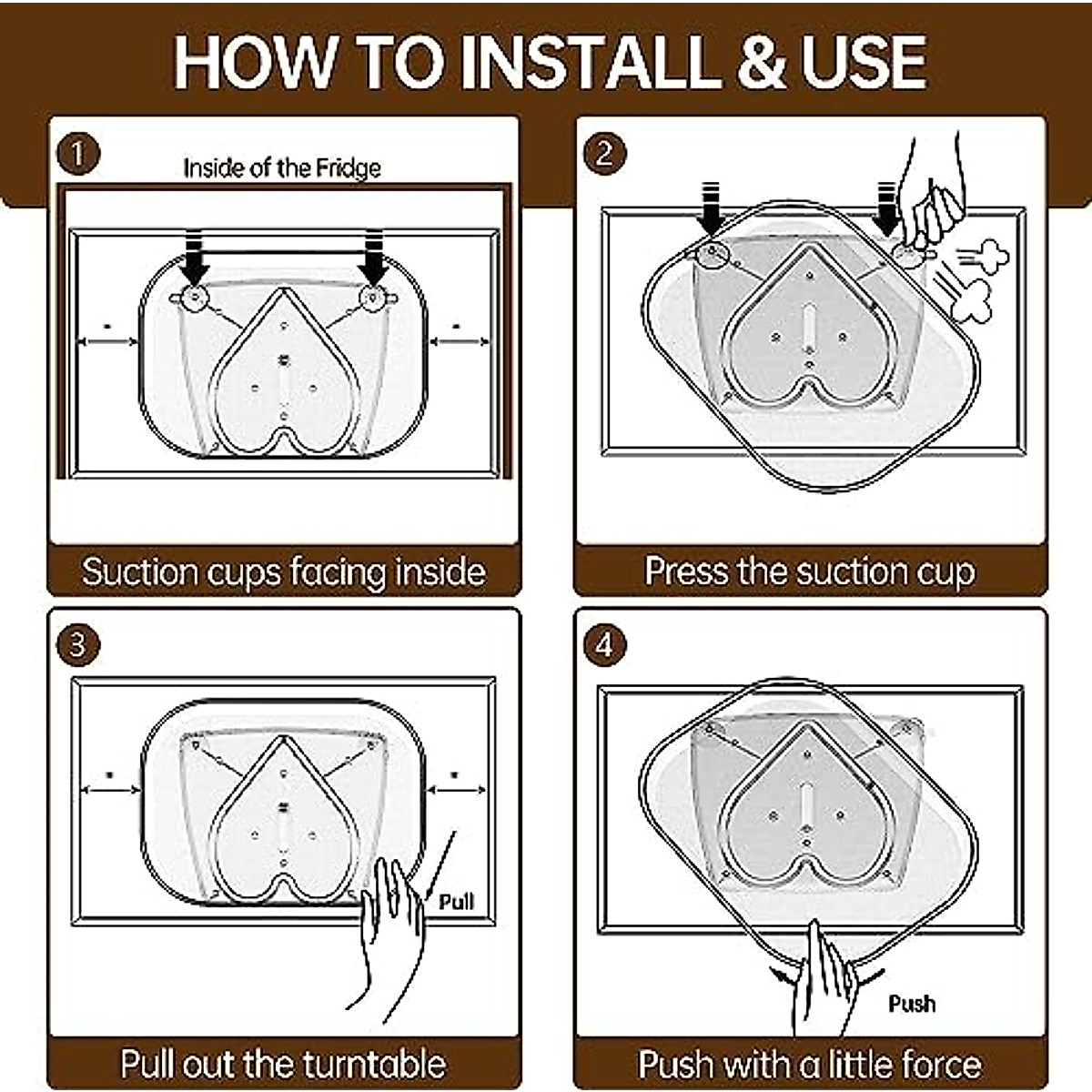 HOW TO INSTALL & USE

1

Inside of the Fridge

Suction cups facing inside

2

Press the suction cup

3

Pull

Pull out the turntable

4

Push

Push with a little force