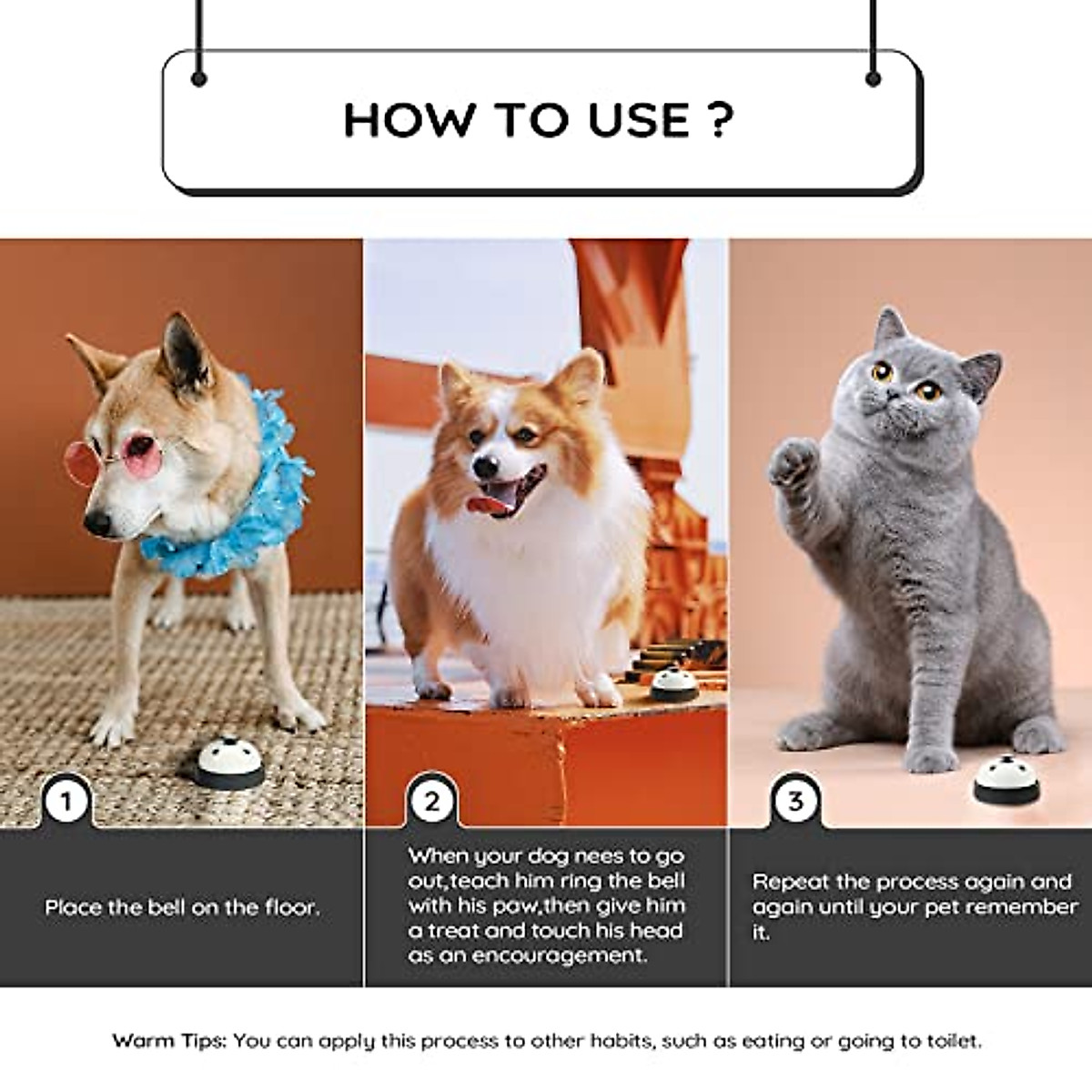 HOW TO USE ?

1

Place the bell on the floor.

2

When your dog nees to go out,teach him ring the bell with his paw,then give him a treat and touch his head as an encouragement.

3

Repeat the process again and again until your pet remember it.

Warm Tips: You can apply this process to other habits, such as eating or going to toilet.