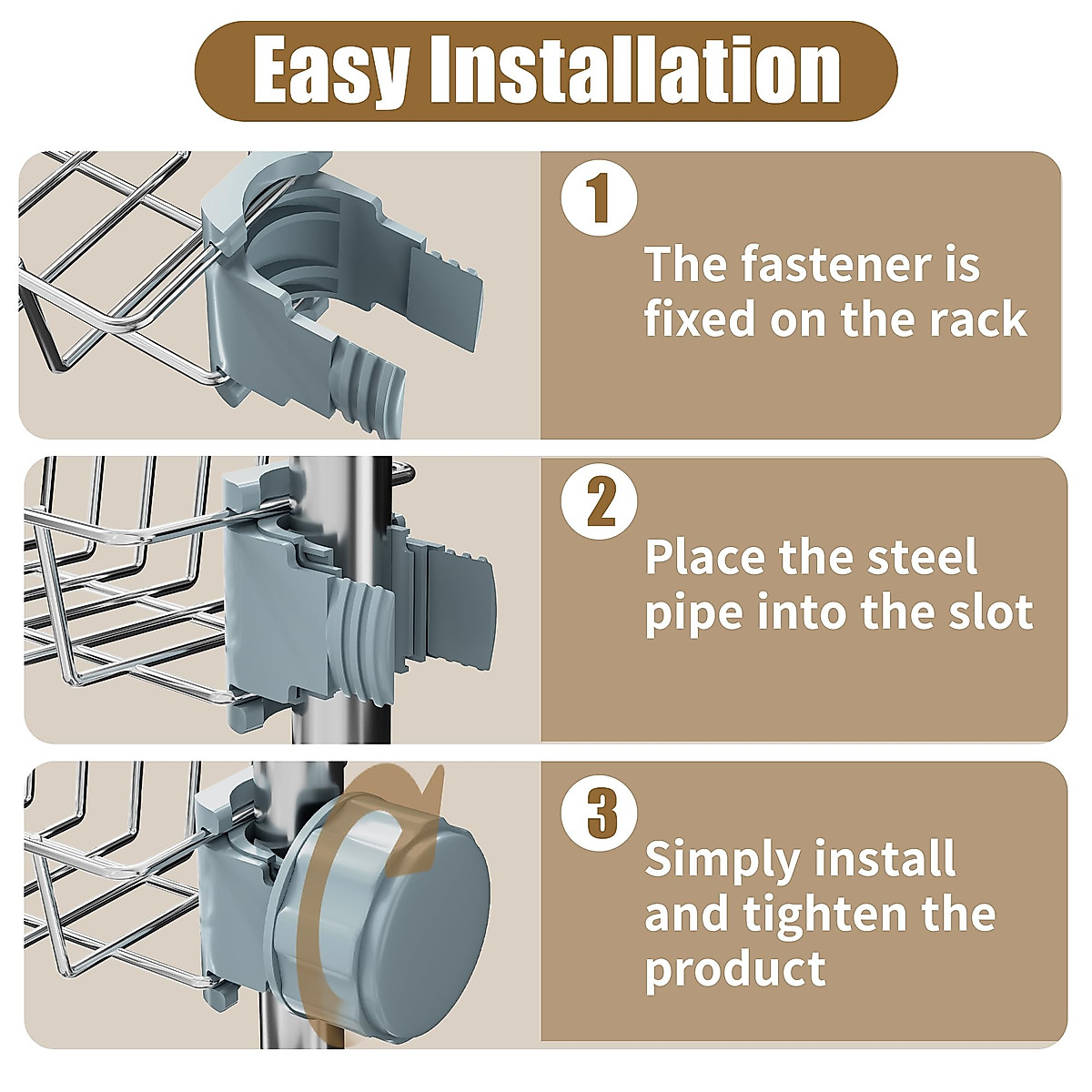 Easy Installation

1

The fastener is fixed on the rack

2

Place the steel pipe into the slot

3

Simply install and tighten the product