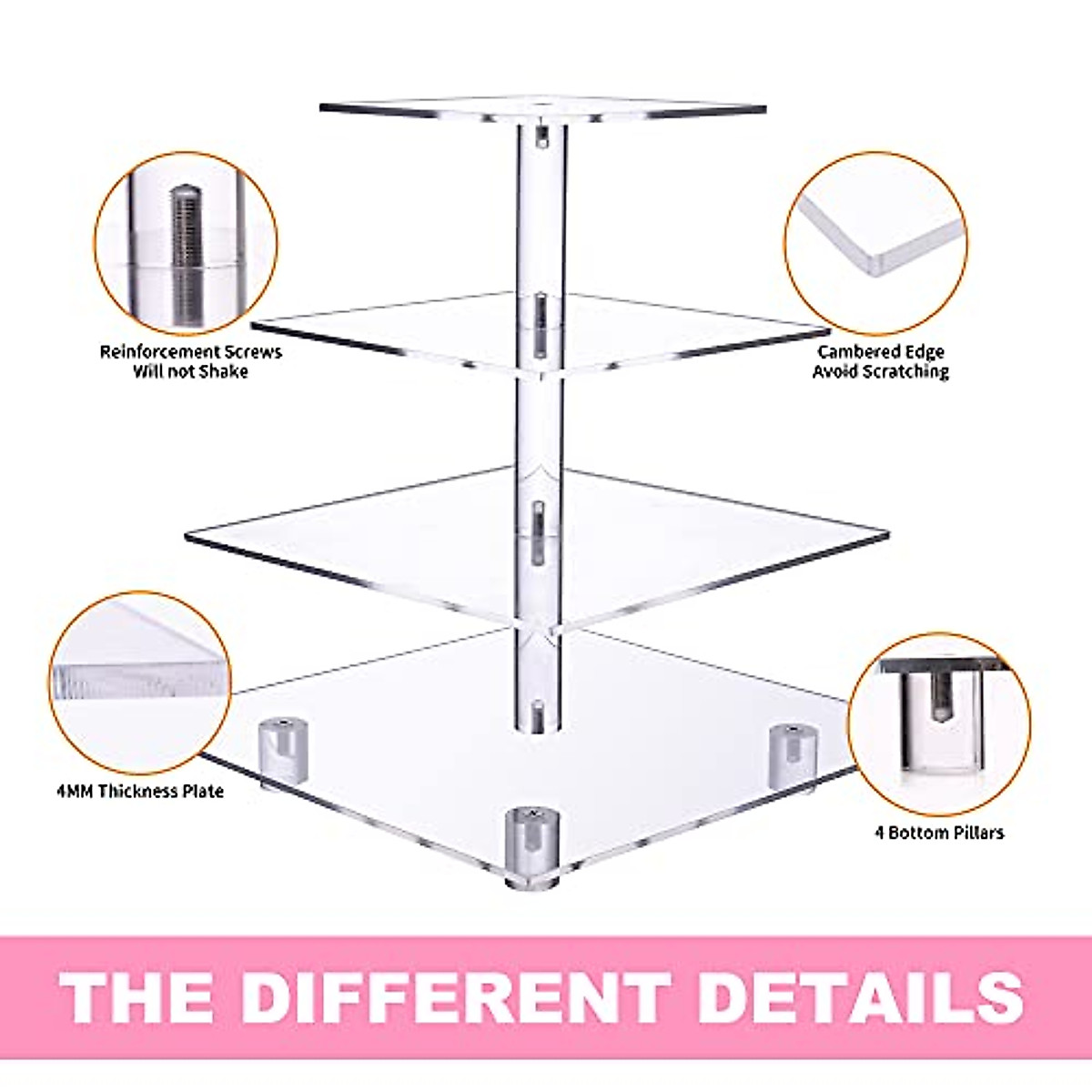 Reinforcement Screws
Will not Shake

Cambered Edge
Avoid Scratching

4MM Thickness Plate

4 Bottom Pillars

THE DIFFERENT DETAILS