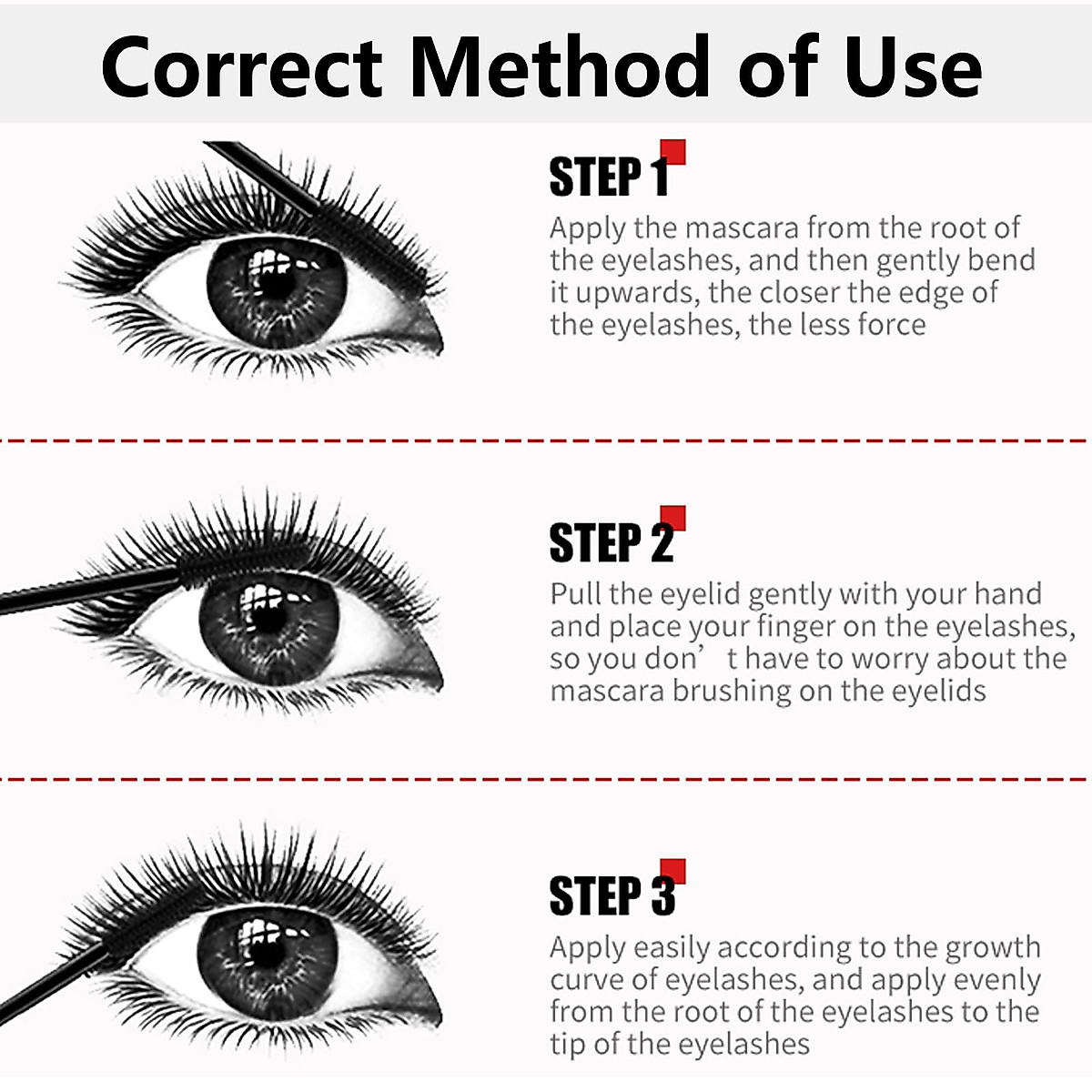 Correct Method of Use

STEP 1

Apply the mascara from the root of the eyelashes, and then gently bend it upwards, the closer the edge of the eyelashes, the less force

STEP 2

Pull the eyelid gently with your hand and place your finger on the eyelashes, so you don’ t have to worry about the mascara brushing on the eyelids

STEP 3

Apply easily according to the growth curve of eyelashes, and apply evenly from the root of the eyelashes to the tip of the eyelashes