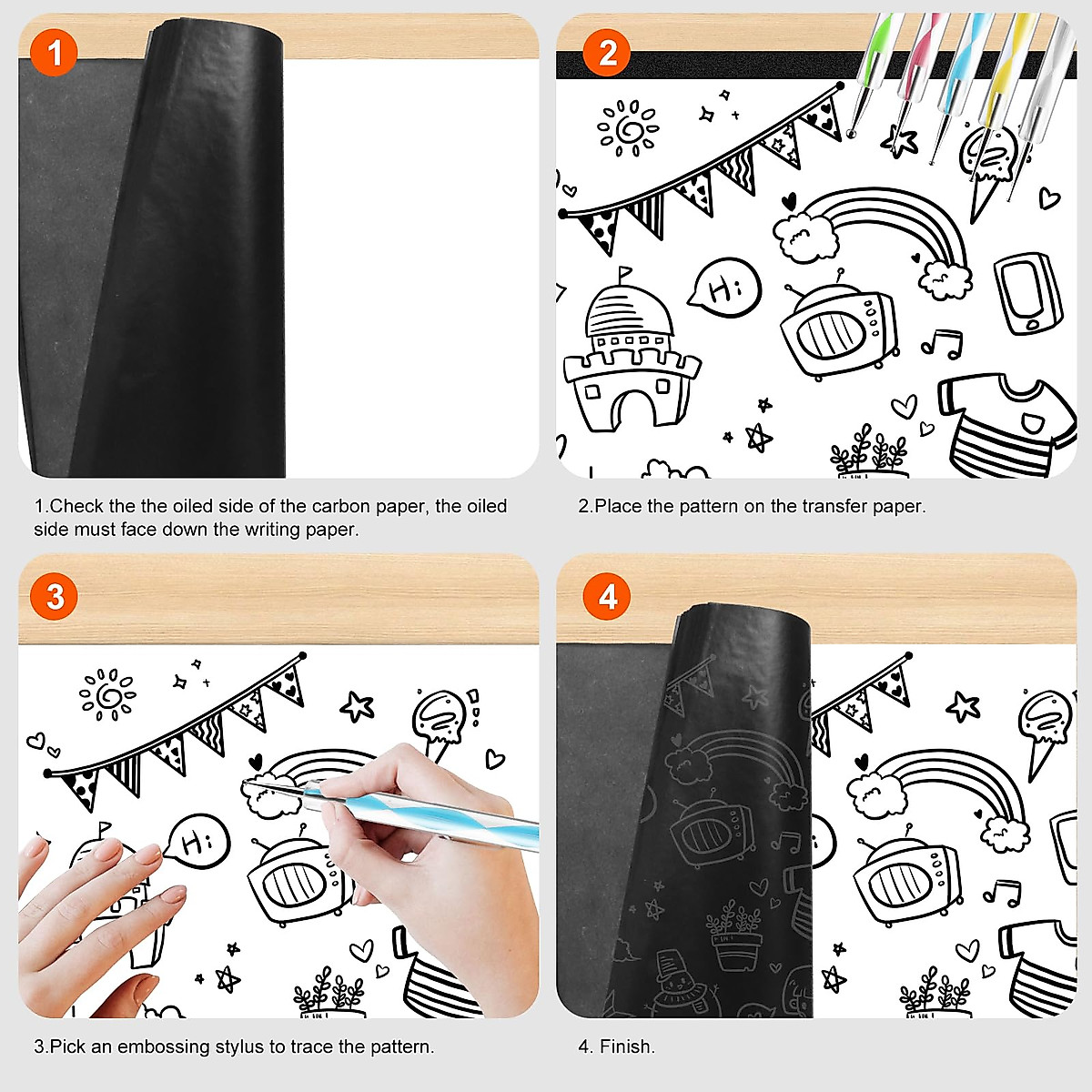 1

1.Check the the oiled side of the carbon paper, the oiled side must face down the writing paper.

2

Hi

2.Place the pattern on the transfer paper.

3

Hi

3.Pick an embossing stylus to trace the pattern.

4

4. Finish.