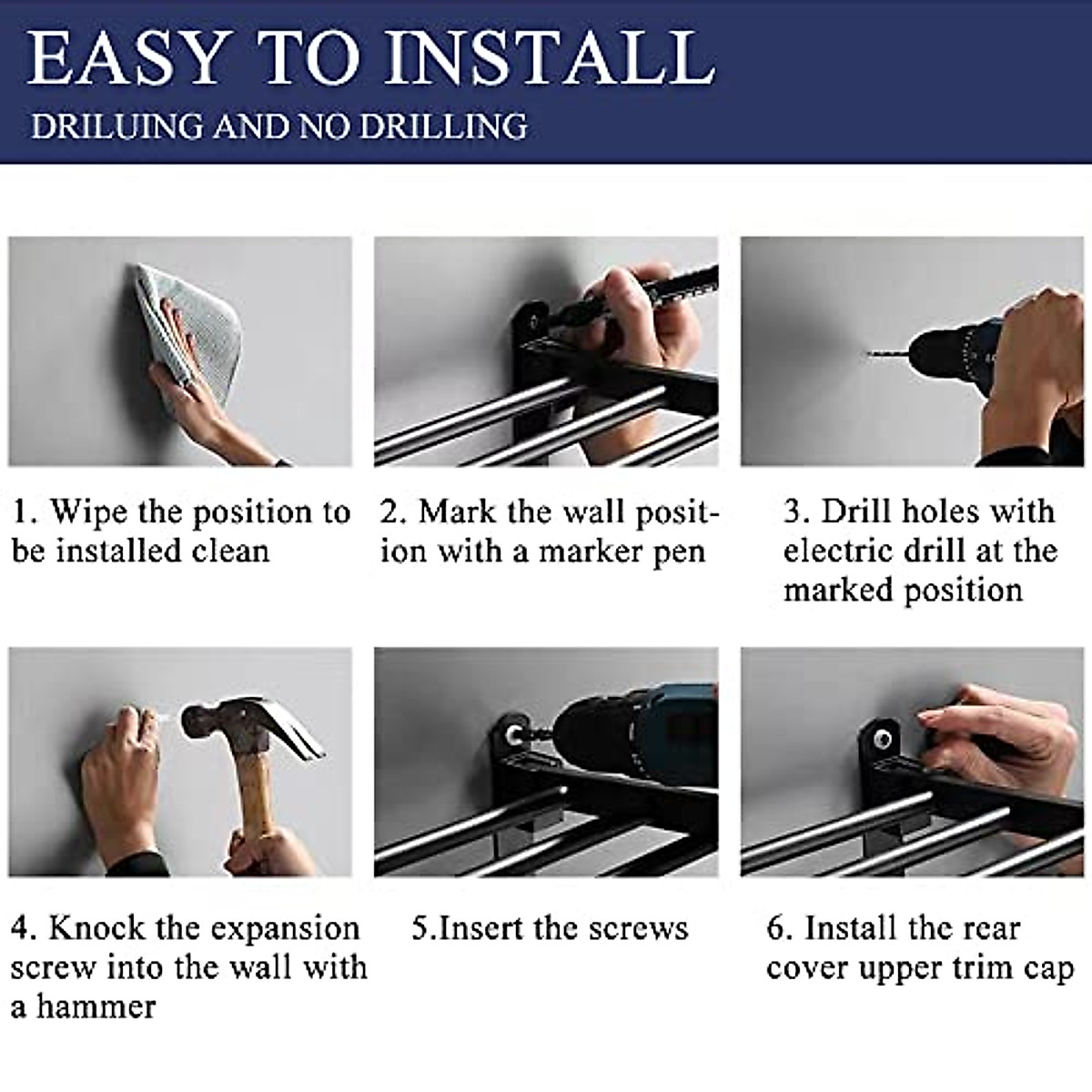 EASY TO INSTALL

DRILUING AND NO DRILLING

1. Wipe the position to be installed clean

2. Mark the wall position with a marker pen

3. Drill holes with electric drill at the marked position

4. Knock the expansion screw into the wall with a hammer

5.Insert the screws

6. Install the rear cover upper trim cap