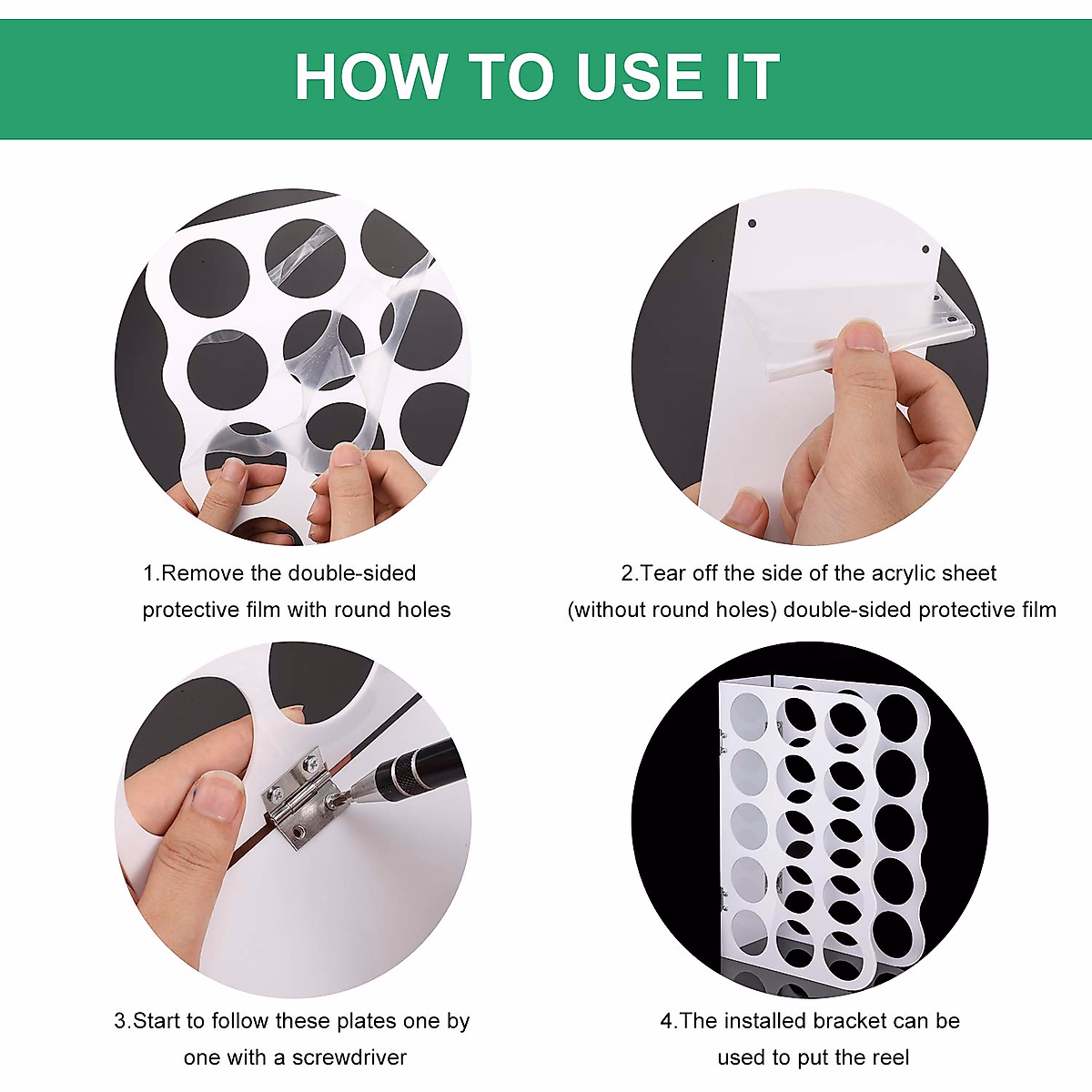 HOW TO USE IT

1.Remove the double-sided protective film with round holes

2.Tear off the side of the acrylic sheet (without round holes) double-sided protective film

3.Start to follow these plates one by one with a screwdriver

4.The installed bracket can be used to put the reel