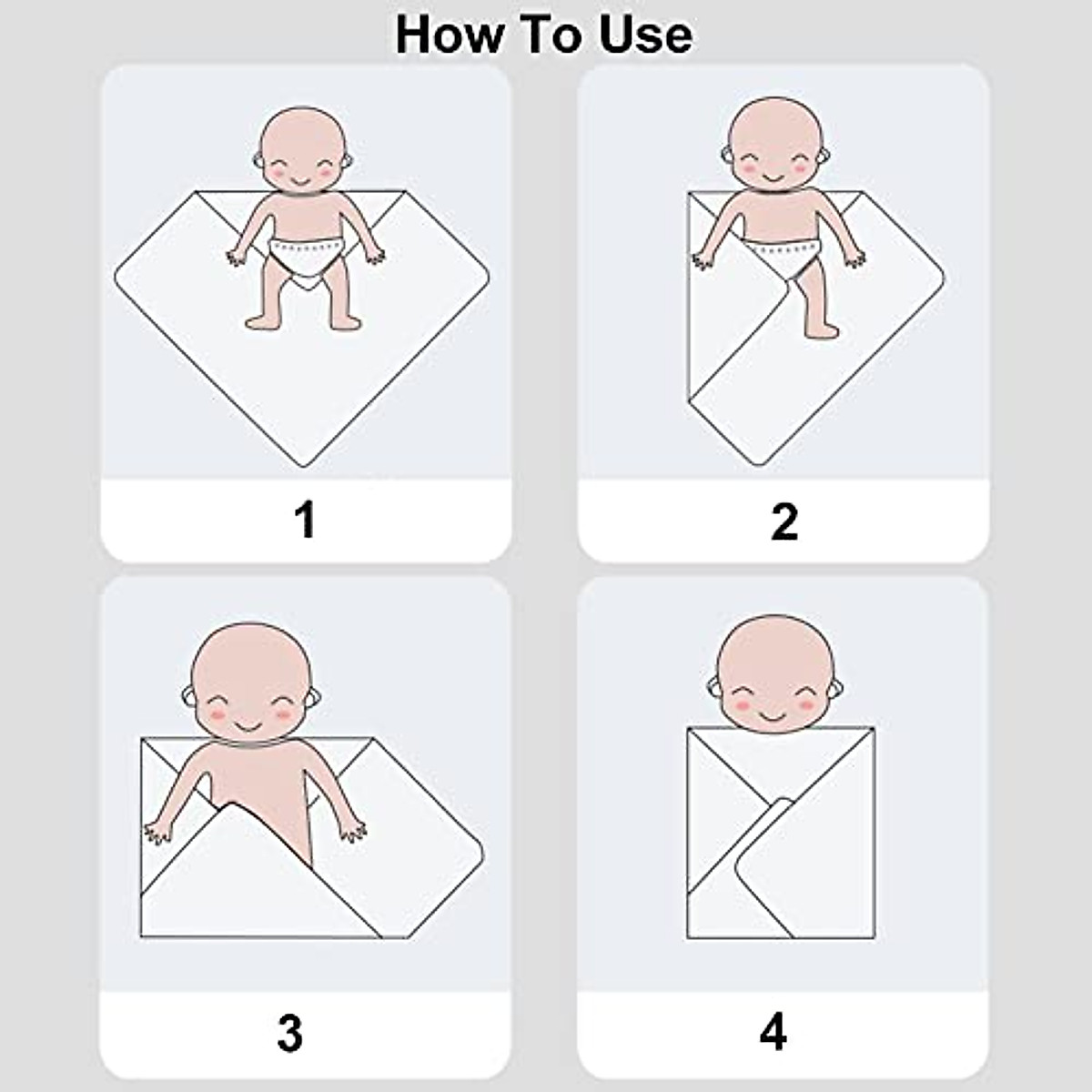 How To Use

1

2

3

4