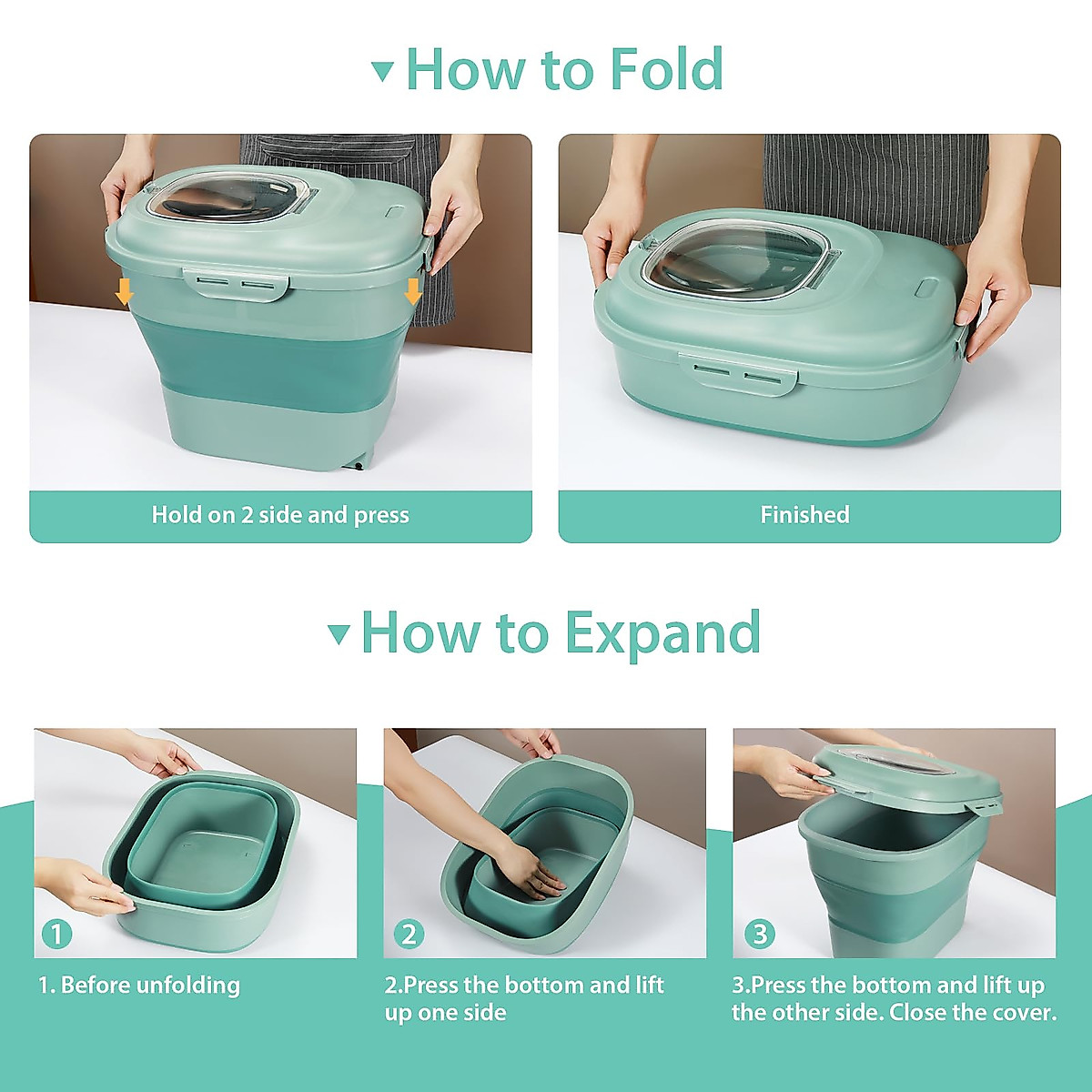 How to Fold

Hold on 2 side and press

Finished

How to Expand

1

2

3

1. Before unfolding

2.Press the bottom and lift up one side

3.Press the bottom and lift up the other side. Close the cover.