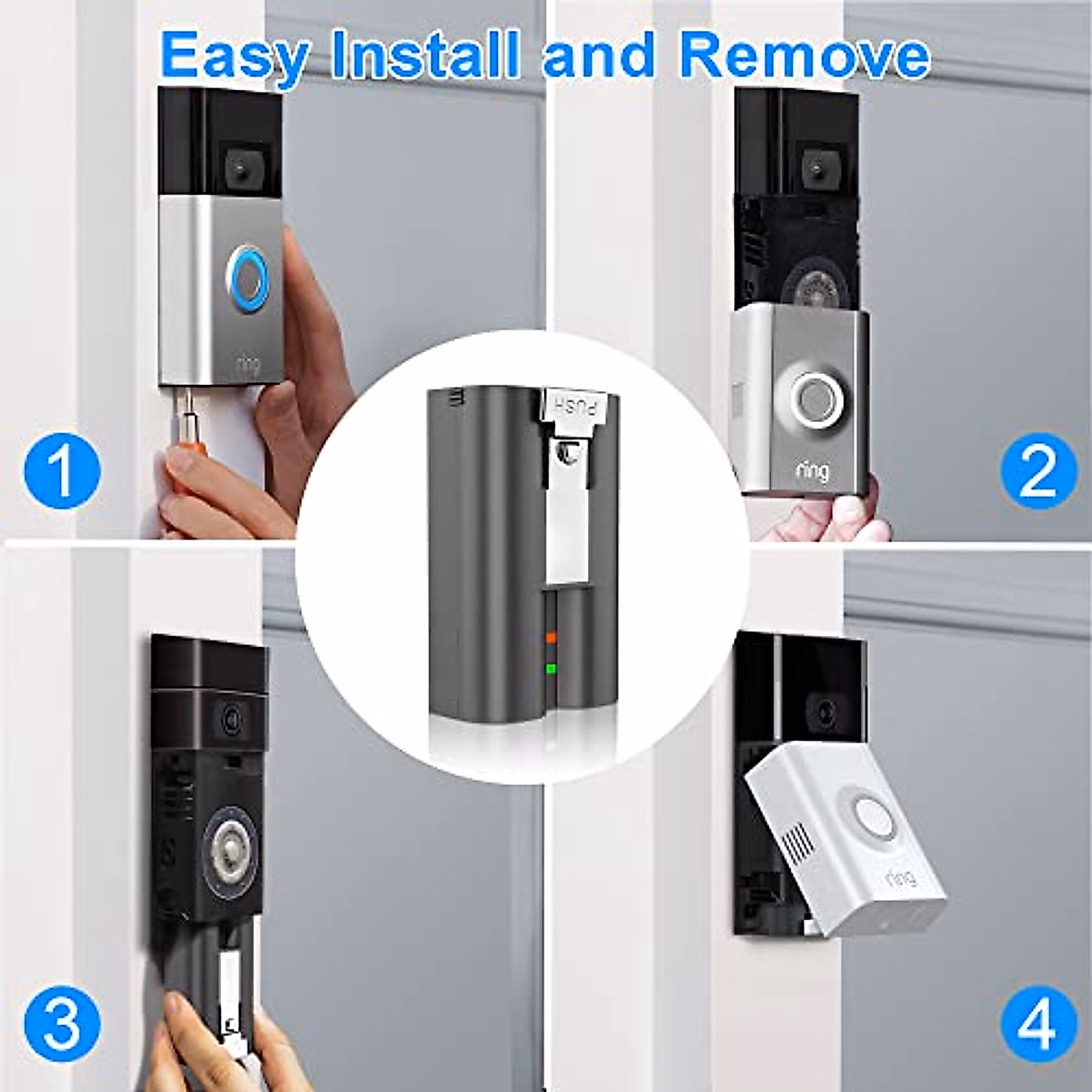 Easy Install and Remove

ring

1

PUSH

ring

2

3

ring

4