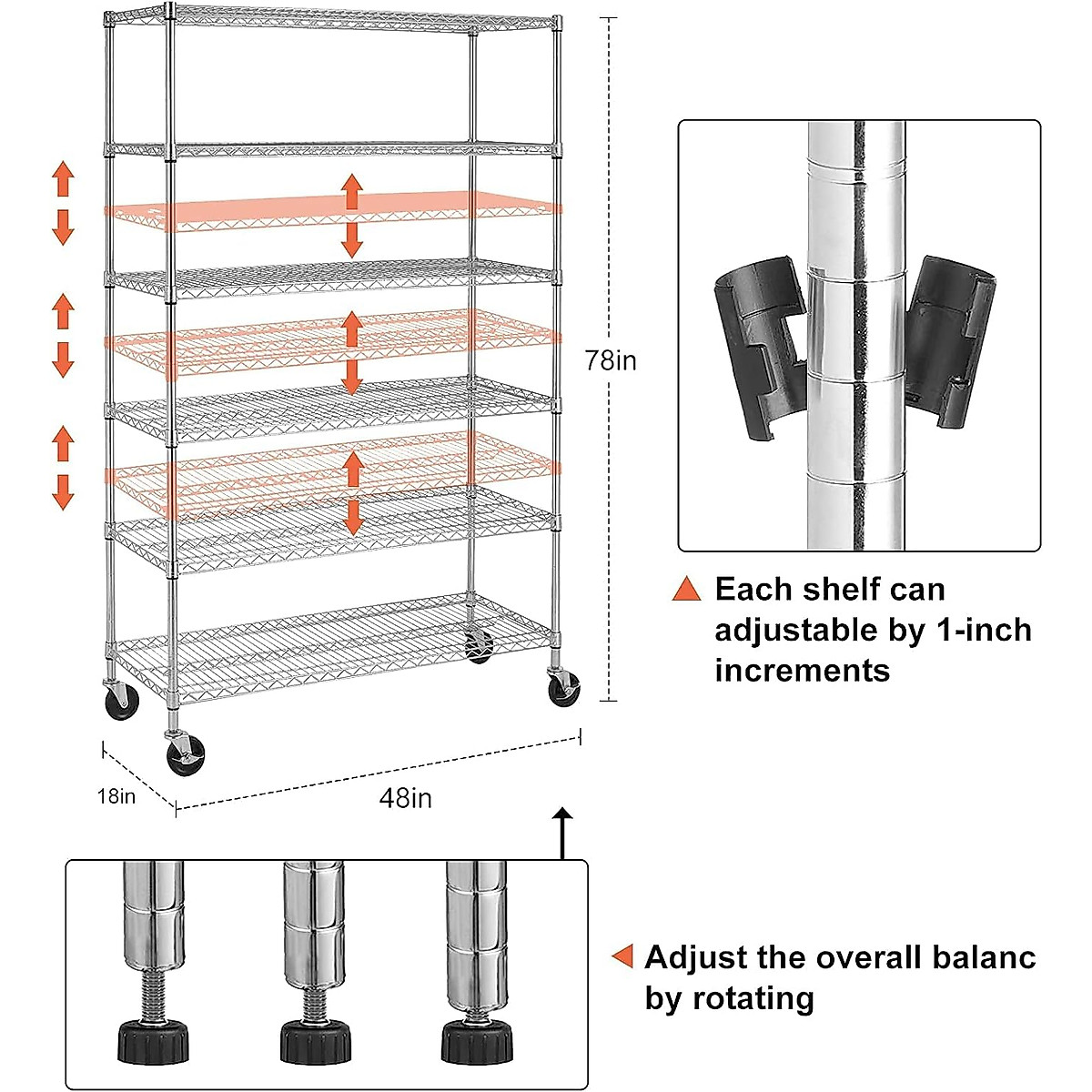 78in

18in

48in

Each shelf can adjustable by 1-inch increments

Adjust the overall balanc by rotating