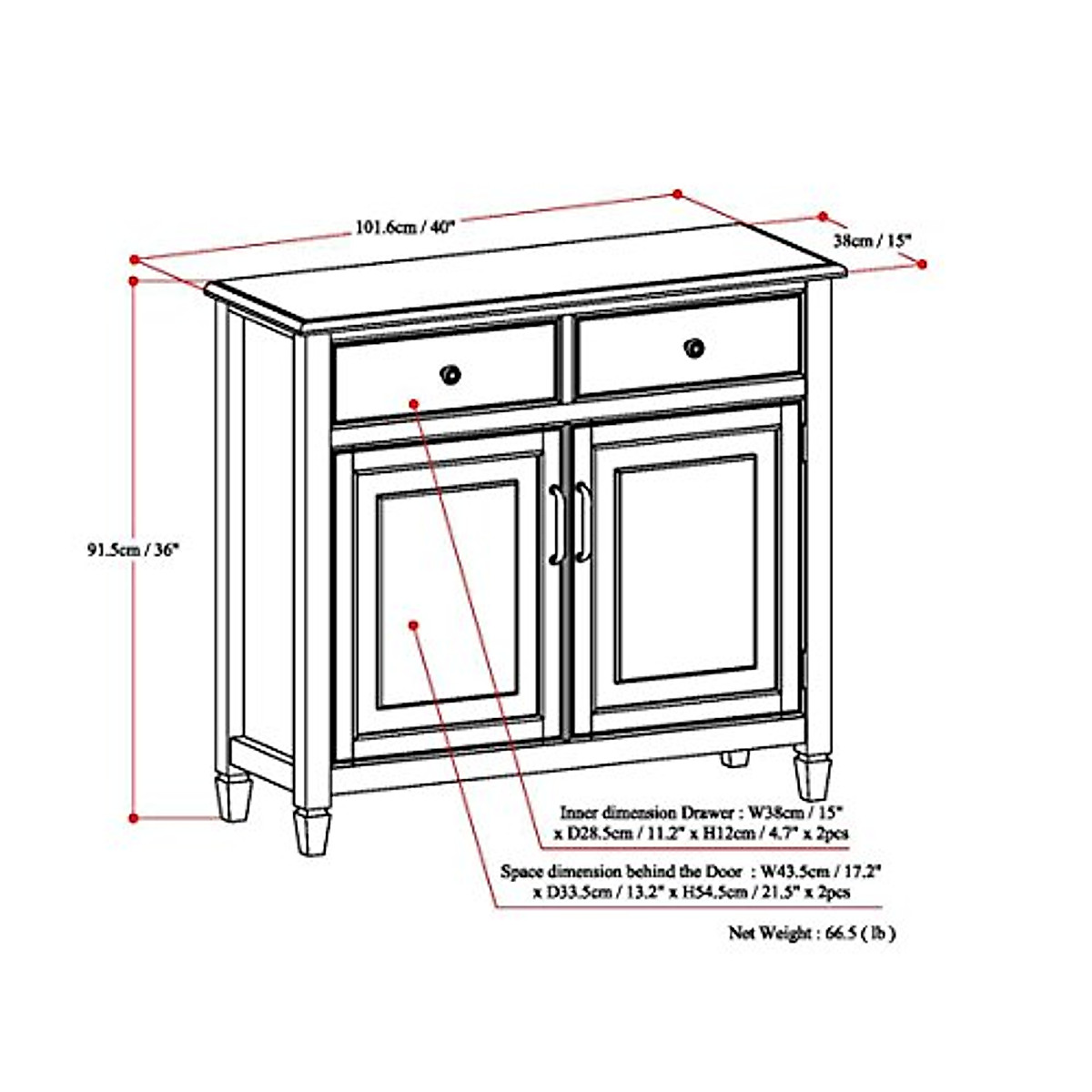 101.6cm / 40"

38cm / 15"

91.5cm / 36"

Inner dimension Drawer : W38cm / 15" x D28.5cm / 11.2" x H12cm / 4.7" x 2pcs

Space dimension behind the Door : W43.5cm / 17.2" x D33.5cm / 13.2" x H54.5cm / 21.5" x 2pcs

Net Weight : 66.5 ( lb )