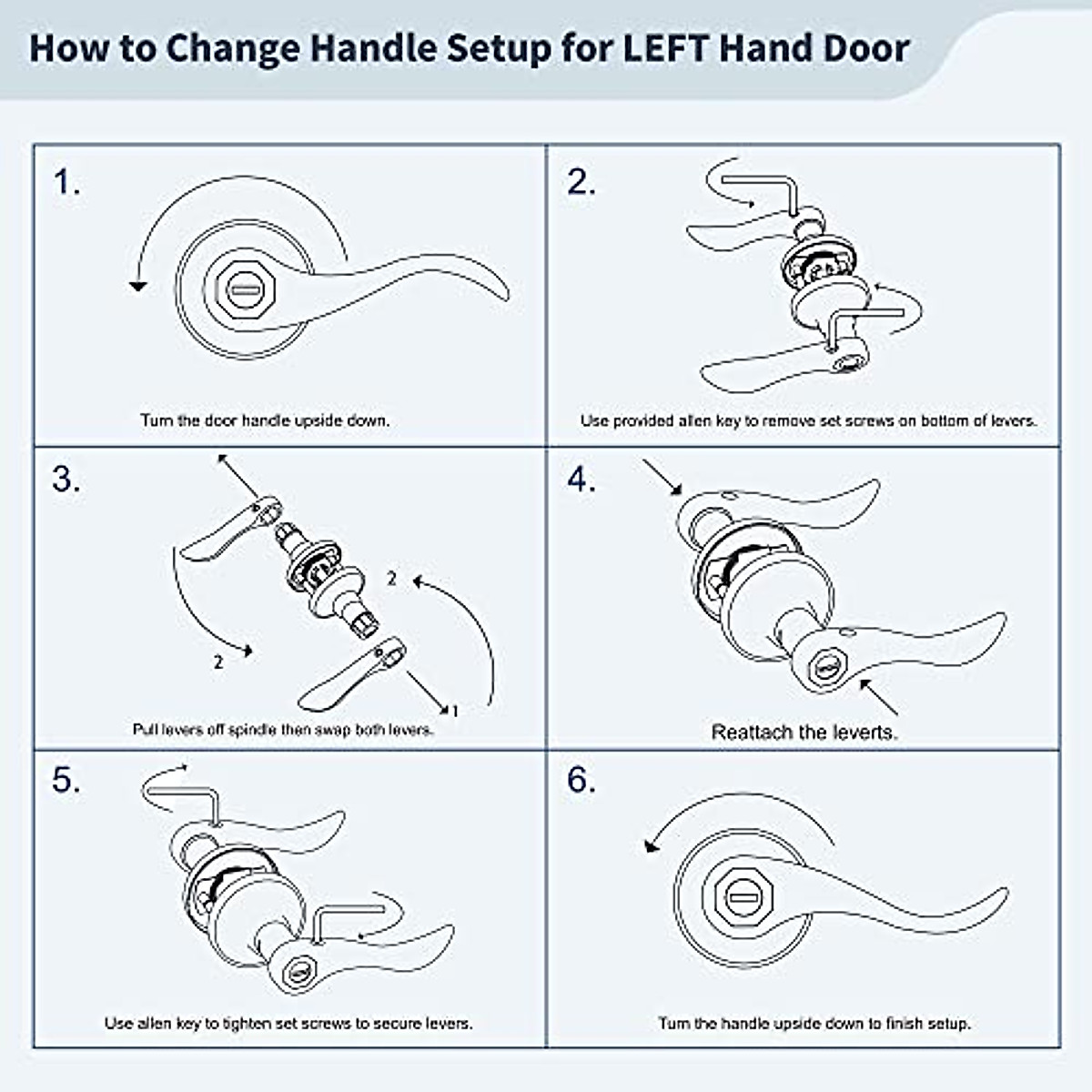 How to Change Handle Setup for LEFT Hand Door

1.

Turn the door handle upside down.

2.

Use provided allen key to remove set screws on bottom of levers.

3.

2

2

1

Pull levers off spindle then swap both levers.

4.

Reattach the leverts.

5.

Use allen key to tighten set screws to secure levers.

6.

Turn the handle upside down to finish setup.