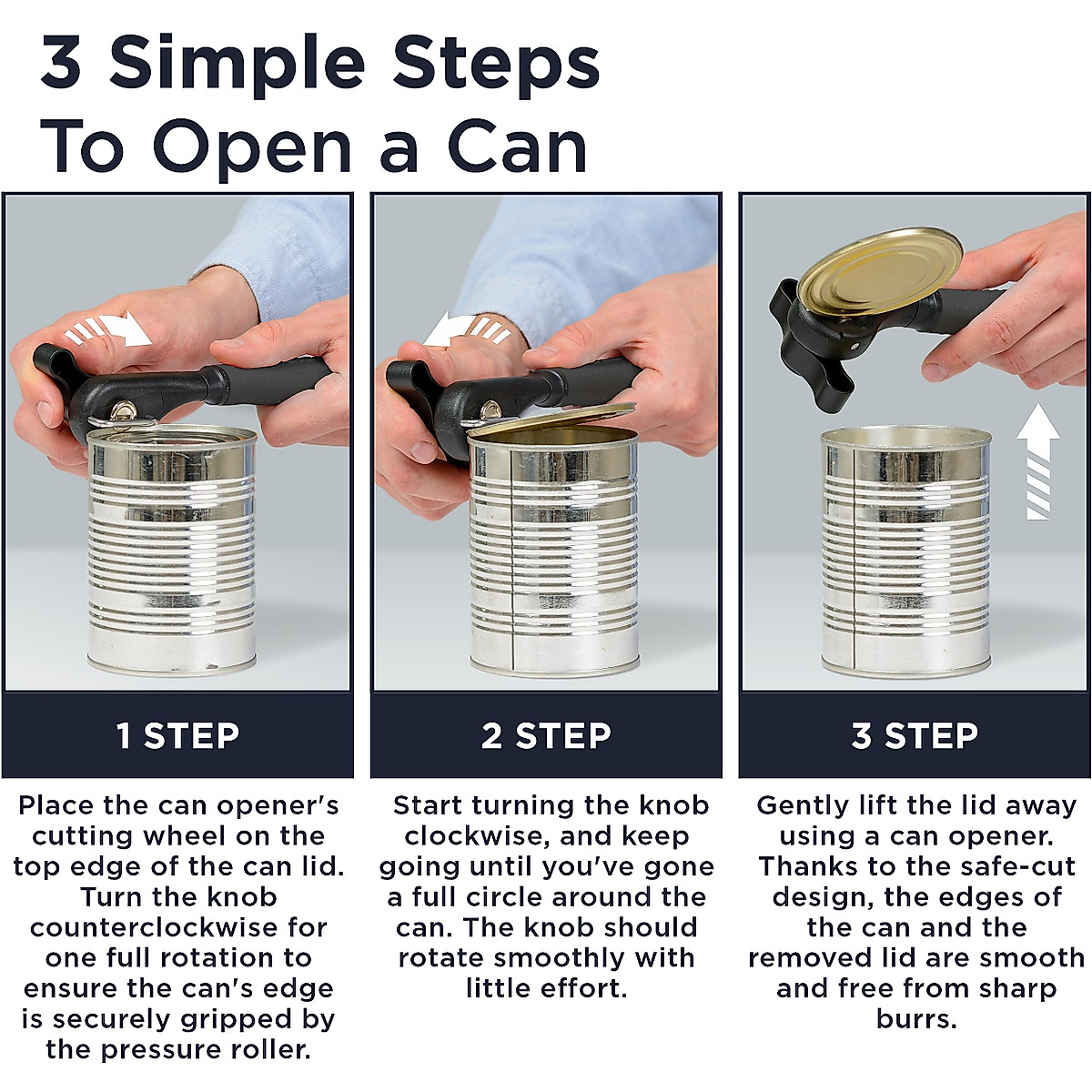 3 Simple Steps To Open a Can

1 STEP

Place the can opener's cutting wheel on the top edge of the can lid. Turn the knob counterclockwise for one full rotation to ensure the can's edge is securely gripped by the pressure roller.

2 STEP

Start turning the knob clockwise, and keep going until you've gone a full circle around the can. The knob should rotate smoothly with little effort.

3 STEP

Gently lift the lid away using a can opener. Thanks to the safe-cut design, the edges of the can and the removed lid are smooth and free from sharp burrs.