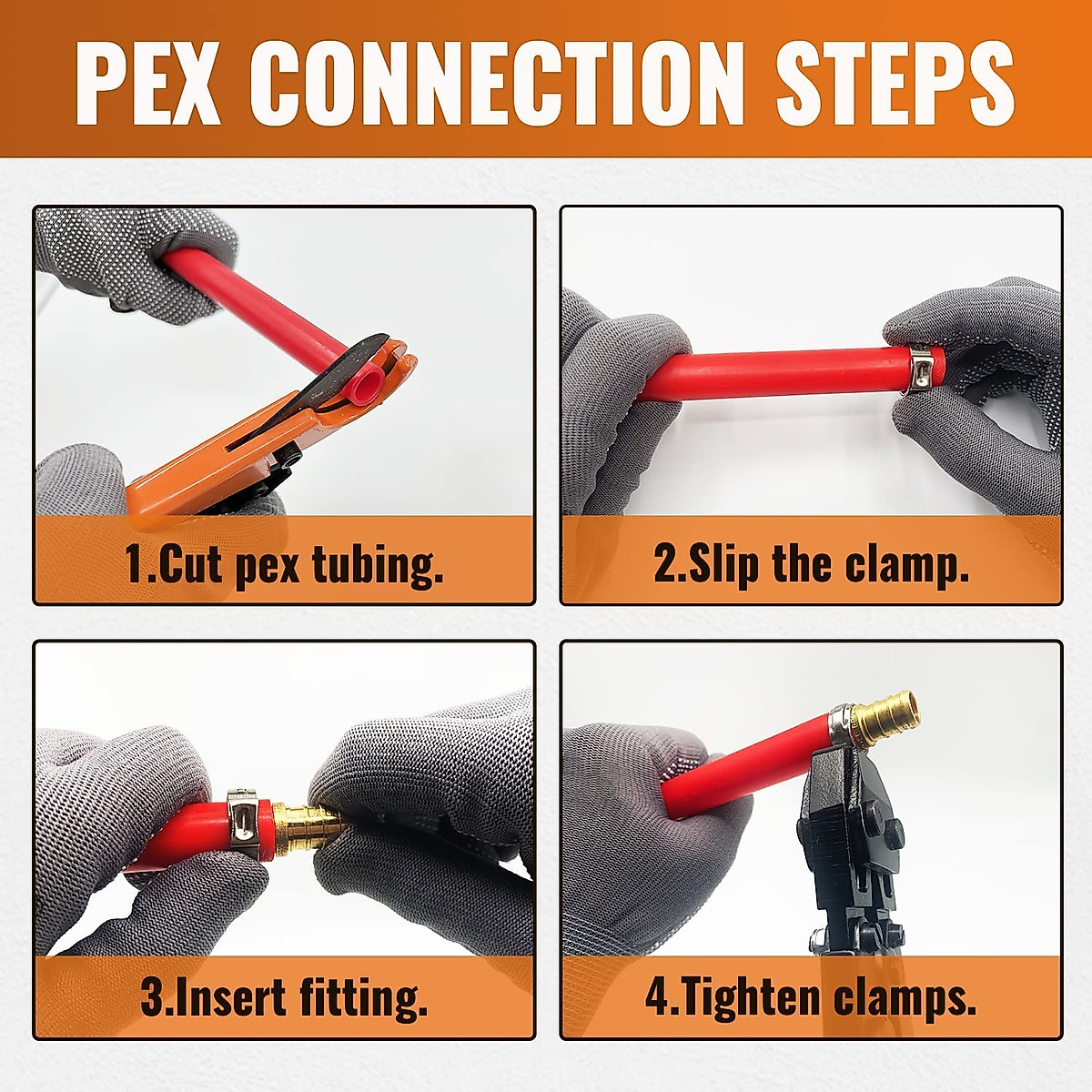 PEX CONNECTION STEPS

1.Cut pex tubing.

2.Slip the clamp.

3.Insert fitting.

4.Tighten clamps.