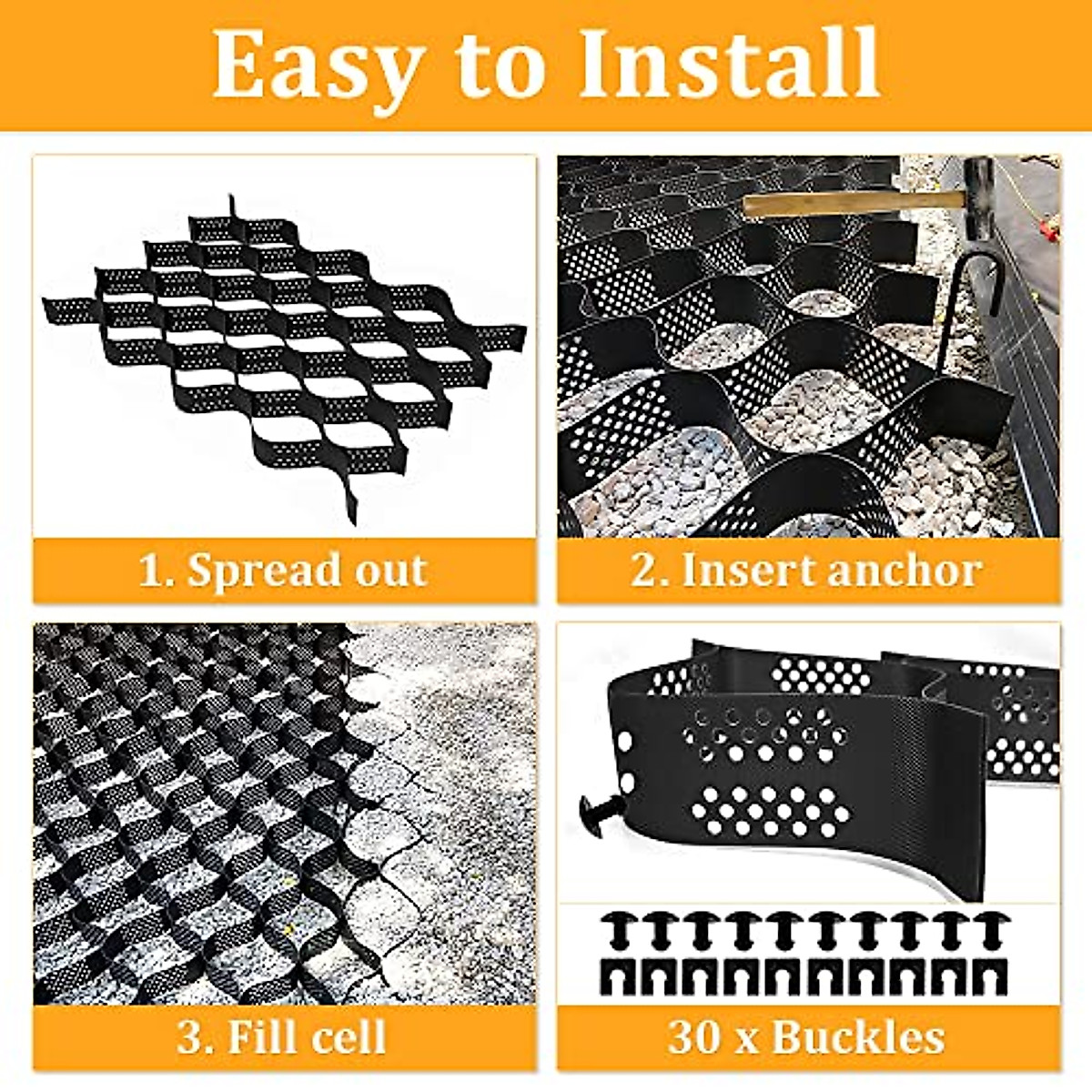 Easy to Install

1. Spread out

2. Insert anchor

3. Fill cell

30 x Buckles