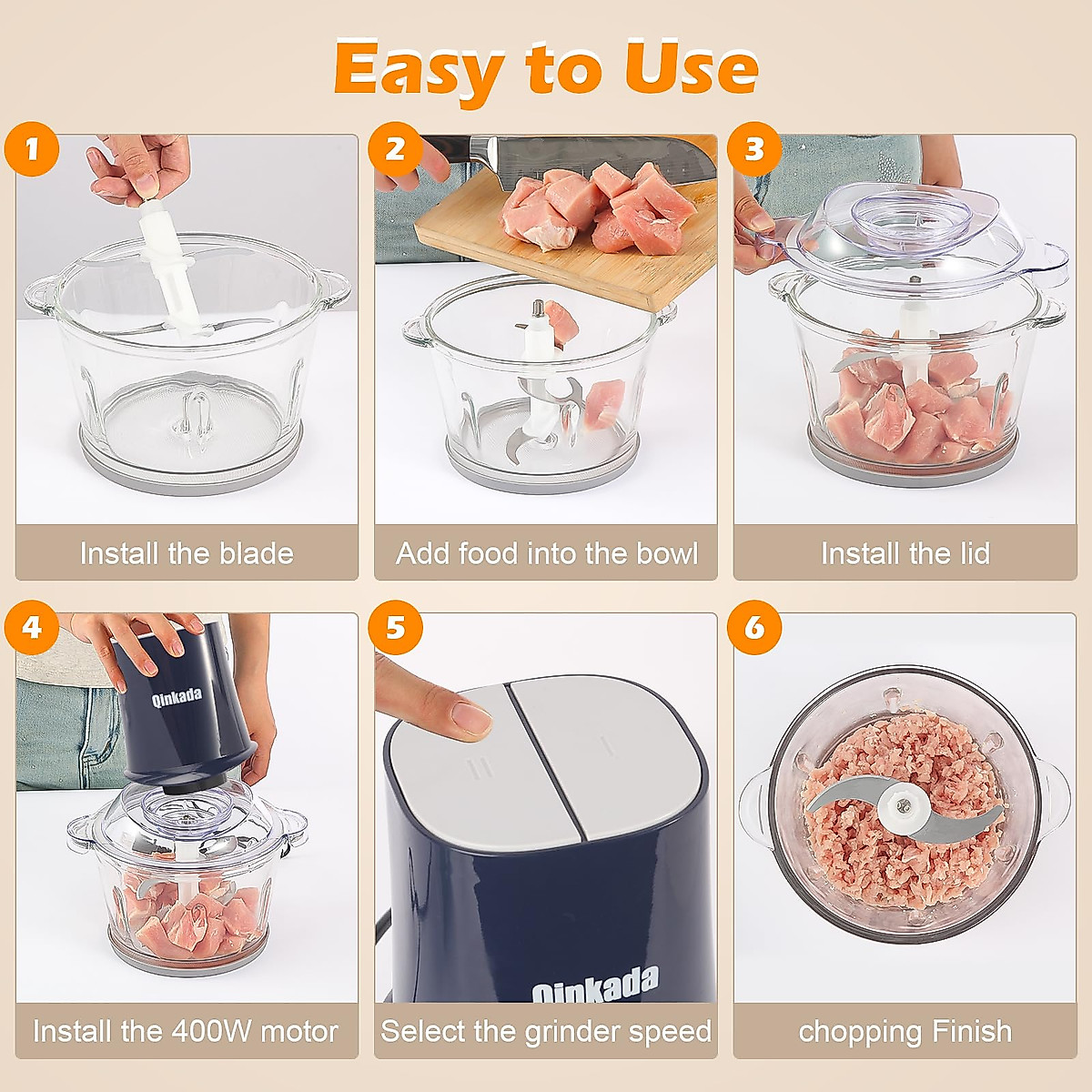 Easy to Use

1

Install the blade

2

Add food into the bowl

3

Install the lid

4

Qinkada

Install the 400W motor

5

II

I

Qinkada

Select the grinder speed

6

chopping Finish