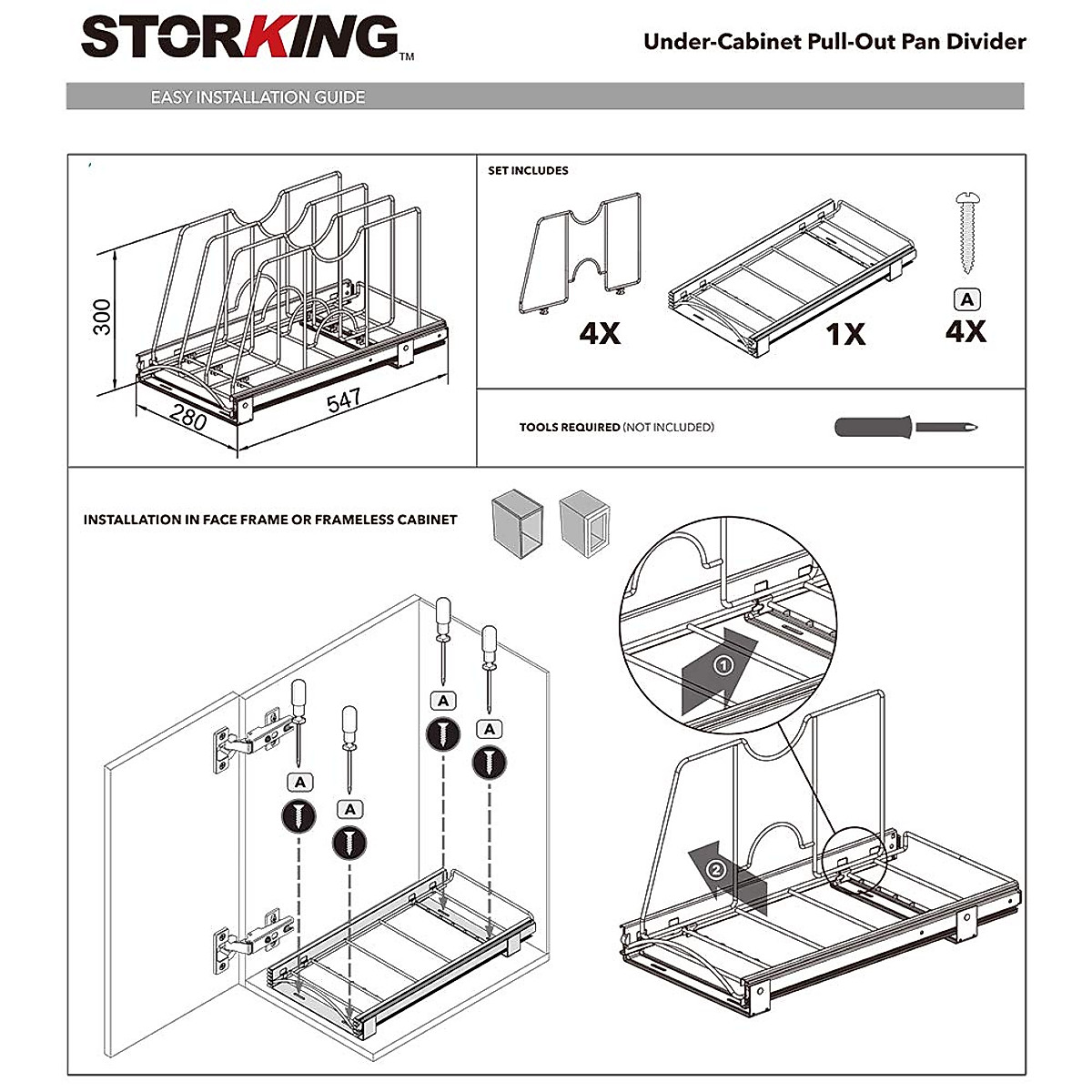 STORKING™

Under-Cabinet Pull-Out Pan Divider

EASY INSTALLATION GUIDE

300

280

547

SET INCLUDES

4X

1X

A

4X

TOOLS REQUIRED (NOT INCLUDED)

INSTALLATION IN FACE FRAME OR FRAMELESS CABINET

A

A

A

A

1

2