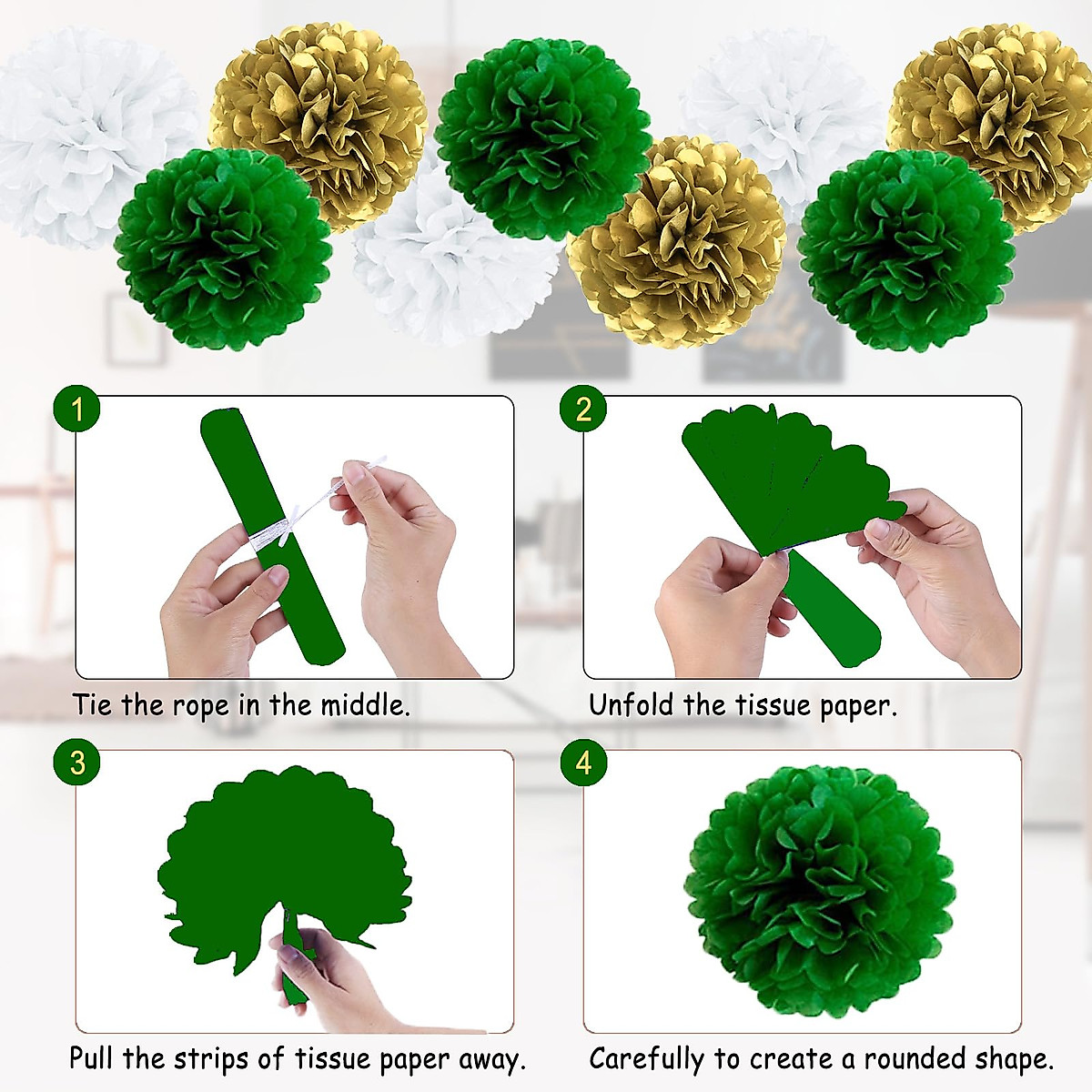 1

Tie the rope in the middle.

2

Unfold the tissue paper.

3

Pull the strips of tissue paper away.

4

Carefully to create a rounded shape.