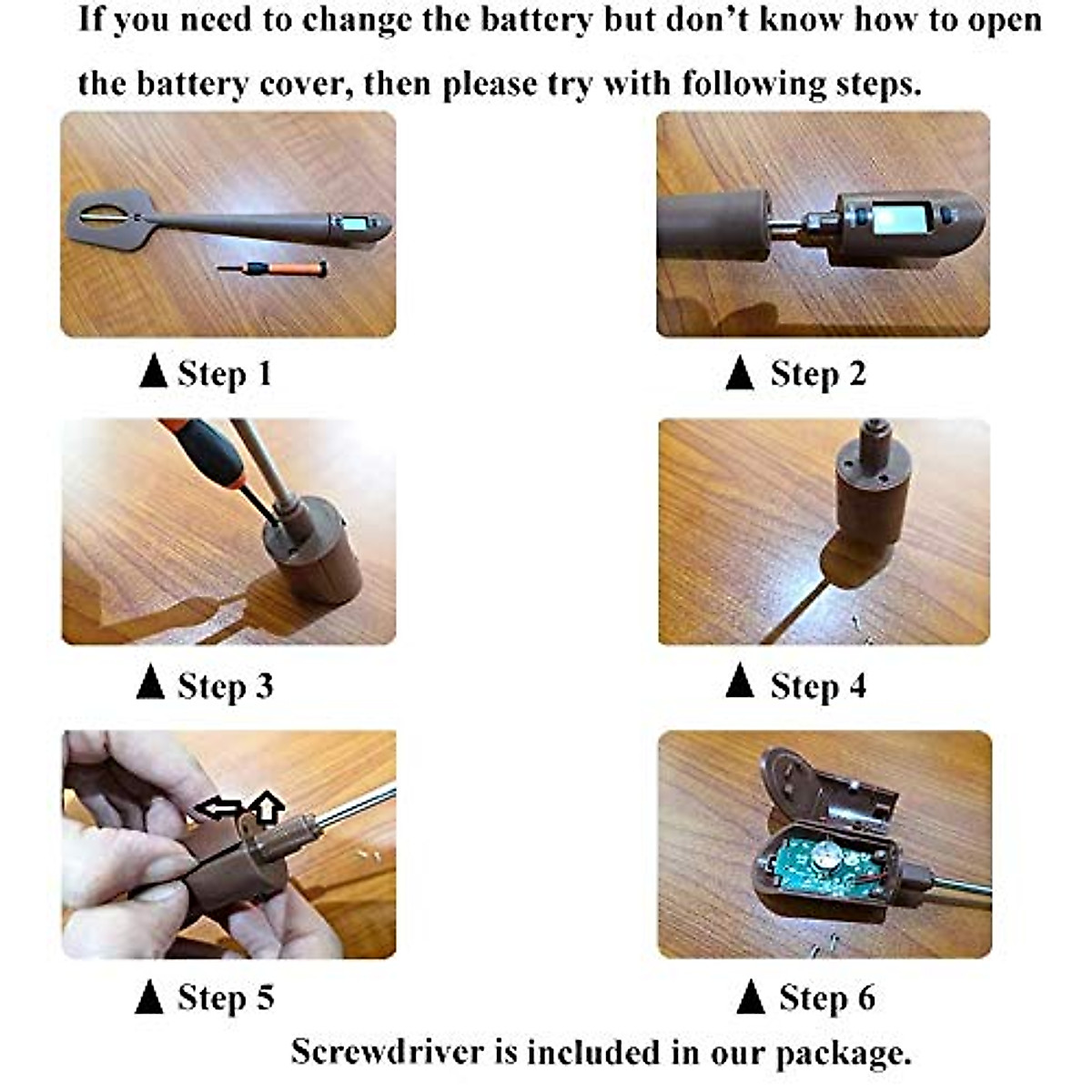 If you need to change the battery but don't know how to open the battery cover, then please try with following steps.

▲ Step 1

▲ Step 2

▲ Step 3

▲ Step 4

▲ Step 5

▲ Step 6

Screwdriver is included in our package.