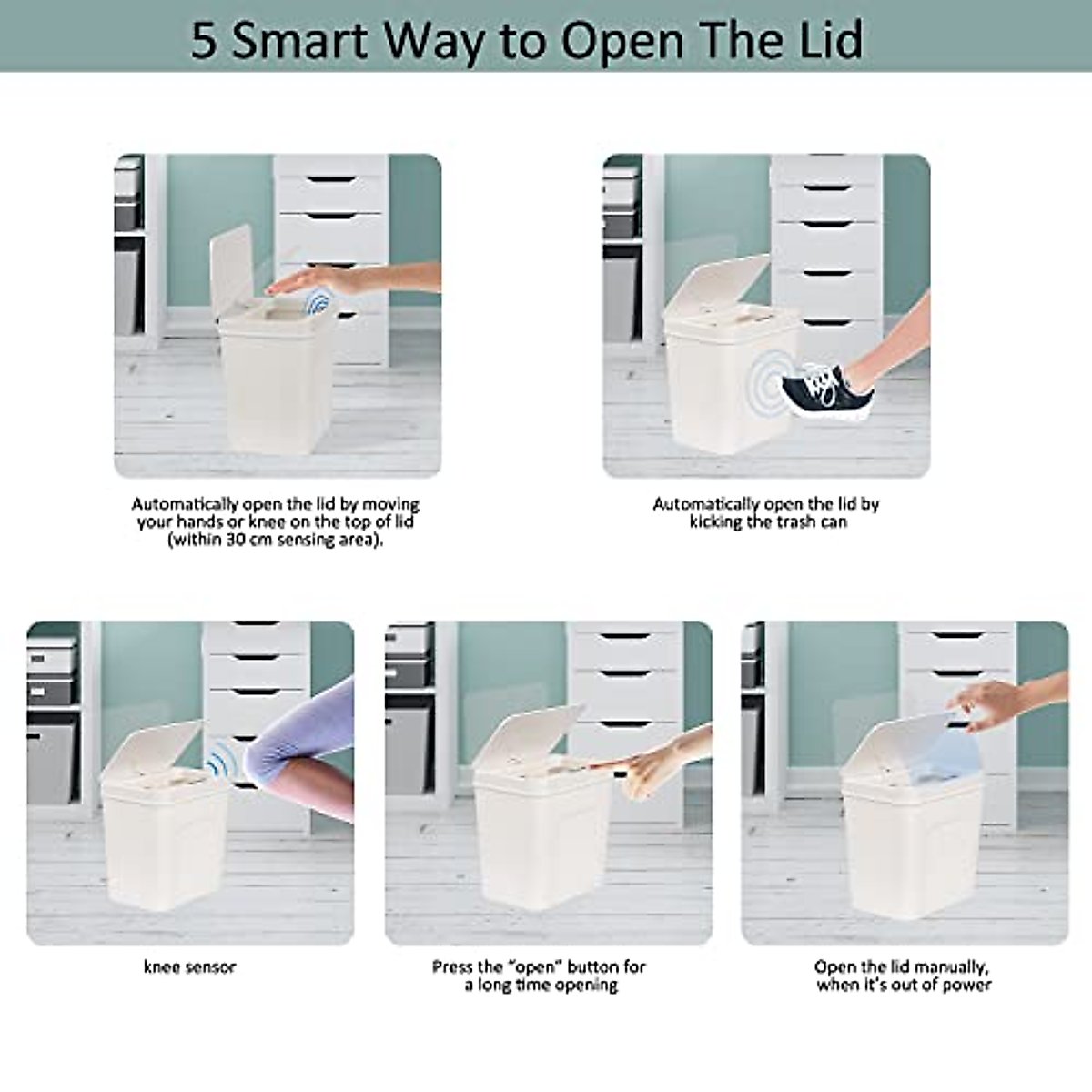 5 Smart Way to Open The Lid

Automatically open the lid by moving your hands or knee on the top of lid (within 30 cm sensing area).

Automatically open the lid by kicking the trash can

knee sensor

Press the "open" button for a long time opening

Open the lid manually, when it's out of power