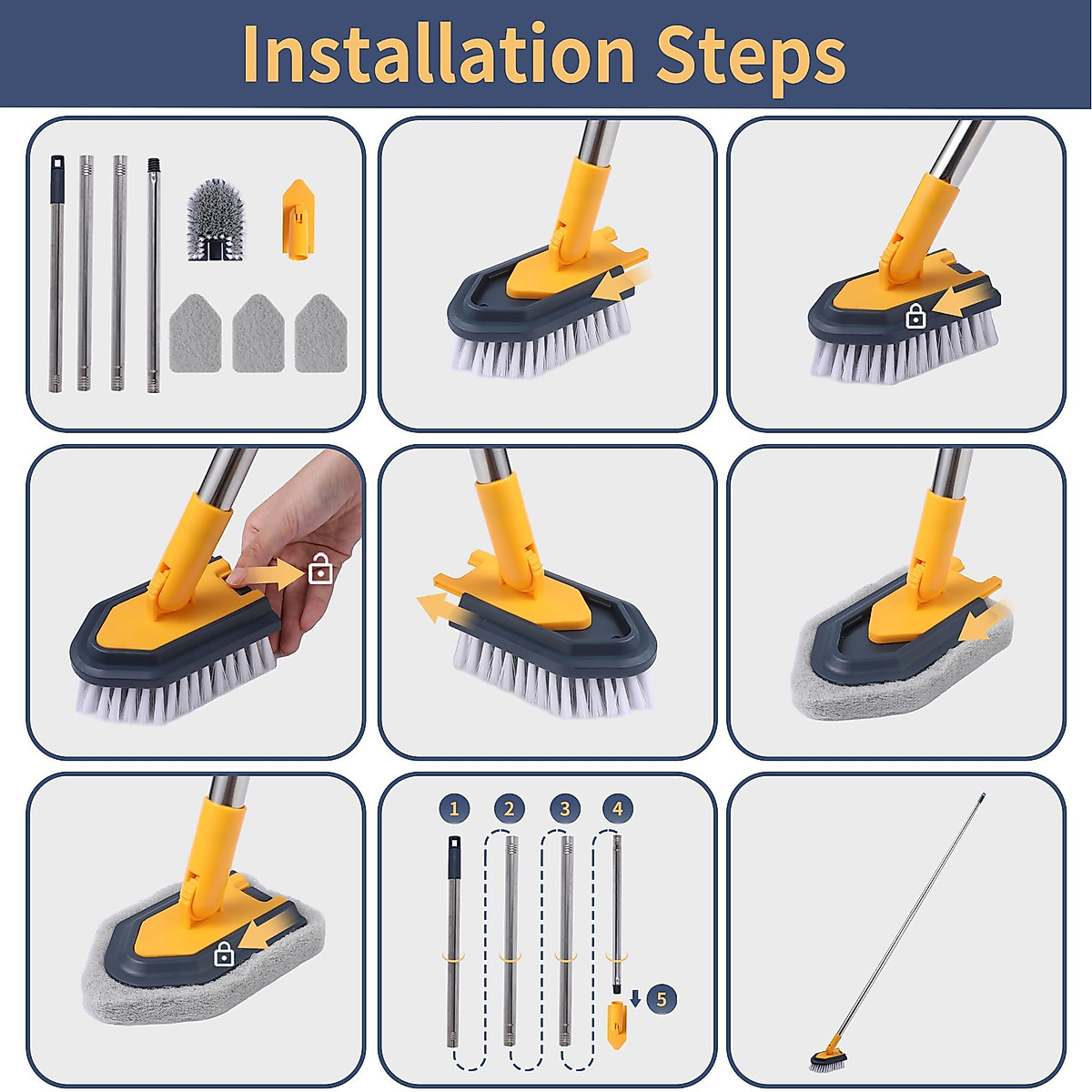 Installation Steps

1
2
3
4
5