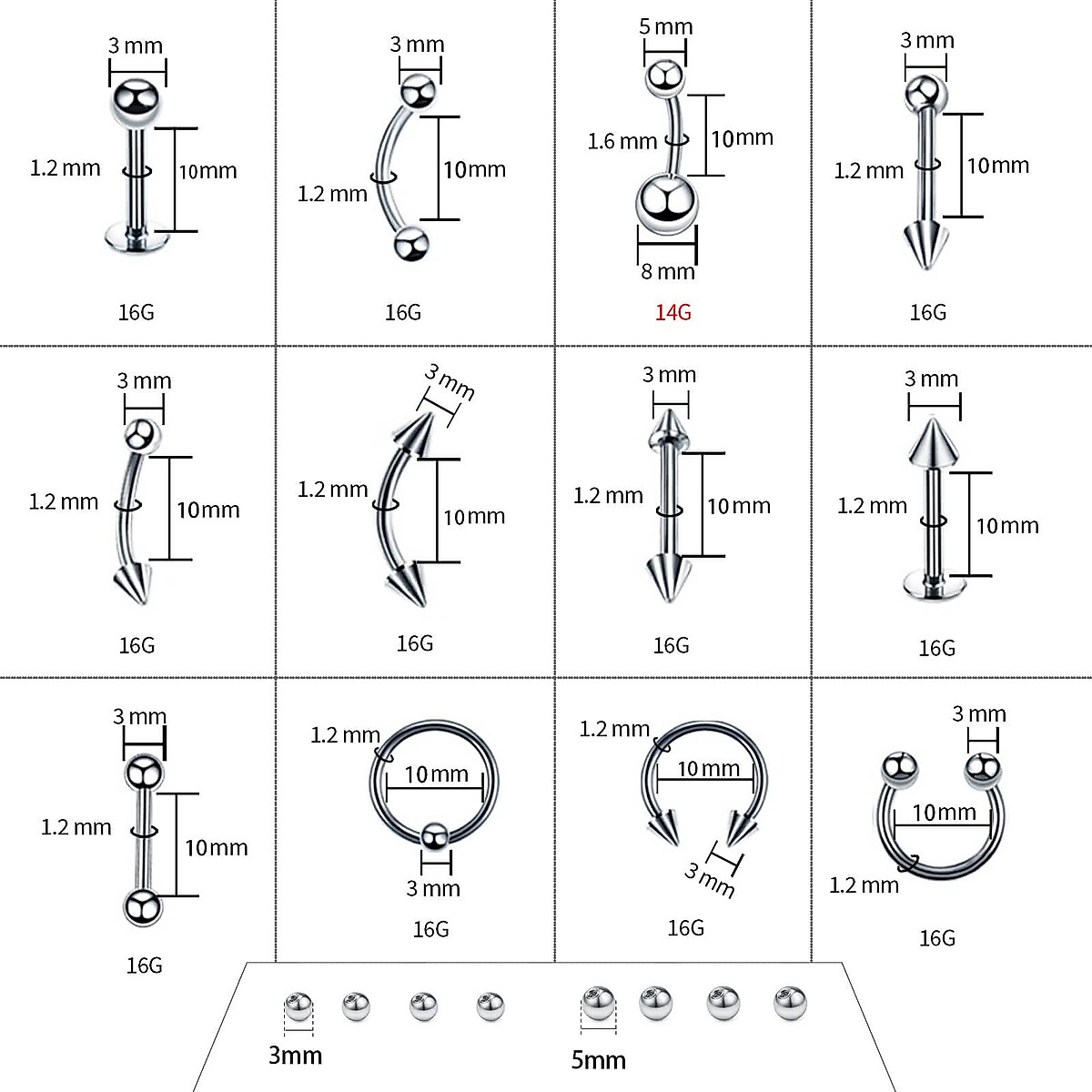 3 mm
1.2 mm
10mm
16G

3 mm
1.2 mm
10mm
16G

5 mm
1.6 mm
10mm
8 mm
14G

3 mm
1.2 mm
10mm
16G

3 mm
1.2 mm
10mm
16G

3 mm
1.2 mm
10mm
16G

3 mm
1.2 mm
10mm
16G

3 mm
1.2 mm
10mm
16G

3 mm
1.2 mm
10mm
16G

1.2 mm
10mm
3 mm
16G

1.2 mm
10mm
3 mm
16G

3 mm
10mm
1.2 mm
16G

3mm
5mm