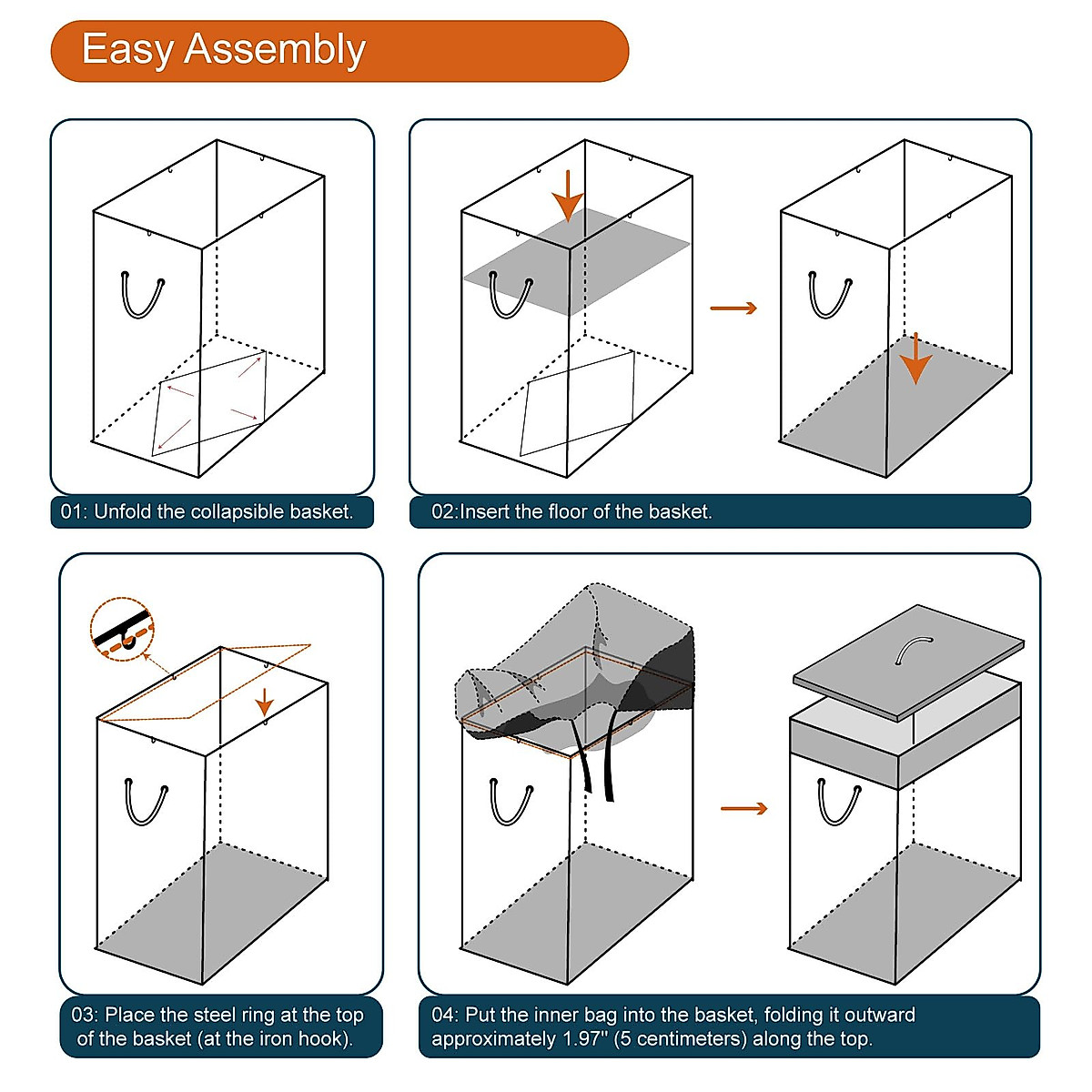 Easy Assembly

01: Unfold the collapsible basket.

02:Insert the floor of the basket.

03: Place the steel ring at the top of the basket (at the iron hook).

04: Put the inner bag into the basket, folding it outward approximately 1.97'' (5 centimeters) along the top.