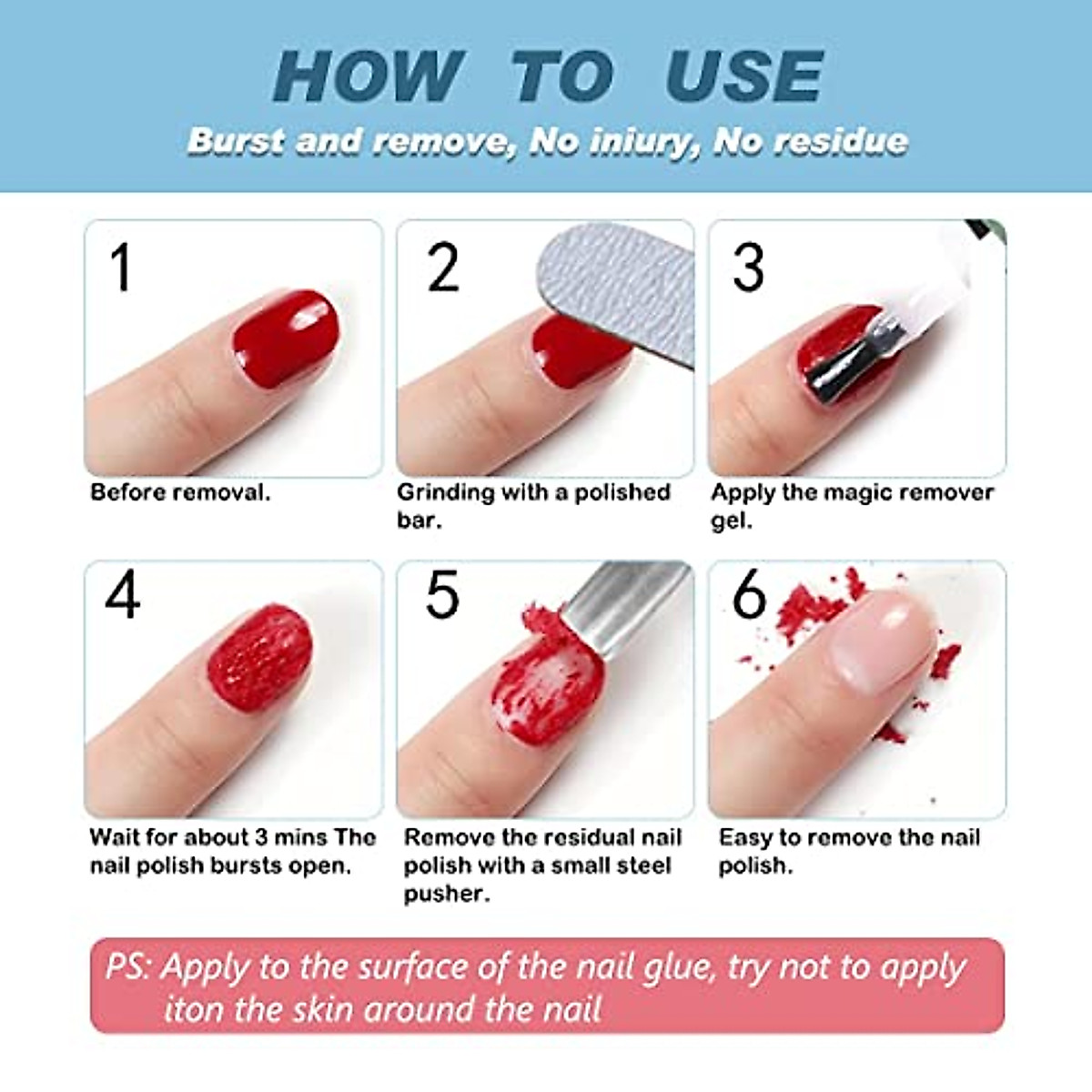 HOW TO USE

Burst and remove, No iniury, No residue

1

Before removal.

2

Grinding with a polished bar.

3

Apply the magic remover gel.

4

Wait for about 3 mins The nail polish bursts open.

5

Remove the residual nail polish with a small steel pusher.

6

Easy to remove the nail polish.

PS: Apply to the surface of the nail glue, try not to apply iton the skin around the nail