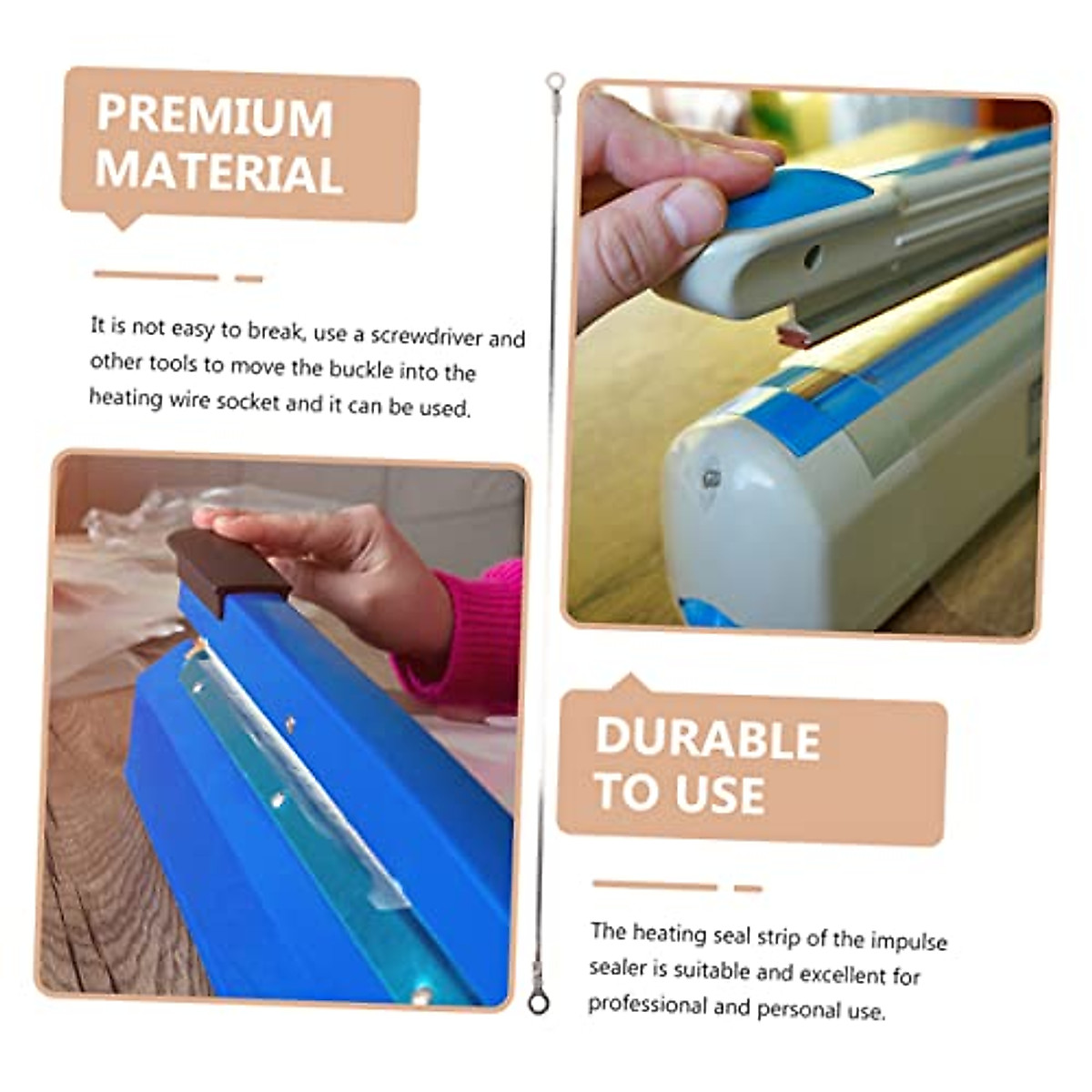 PREMIUM MATERIAL

It is not easy to break, use a screwdriver and other tools to move the buckle into the heating wire socket and it can be used.

DURABLE TO USE

The heating seal strip of the impulse sealer is suitable and excellent for professional and personal use.