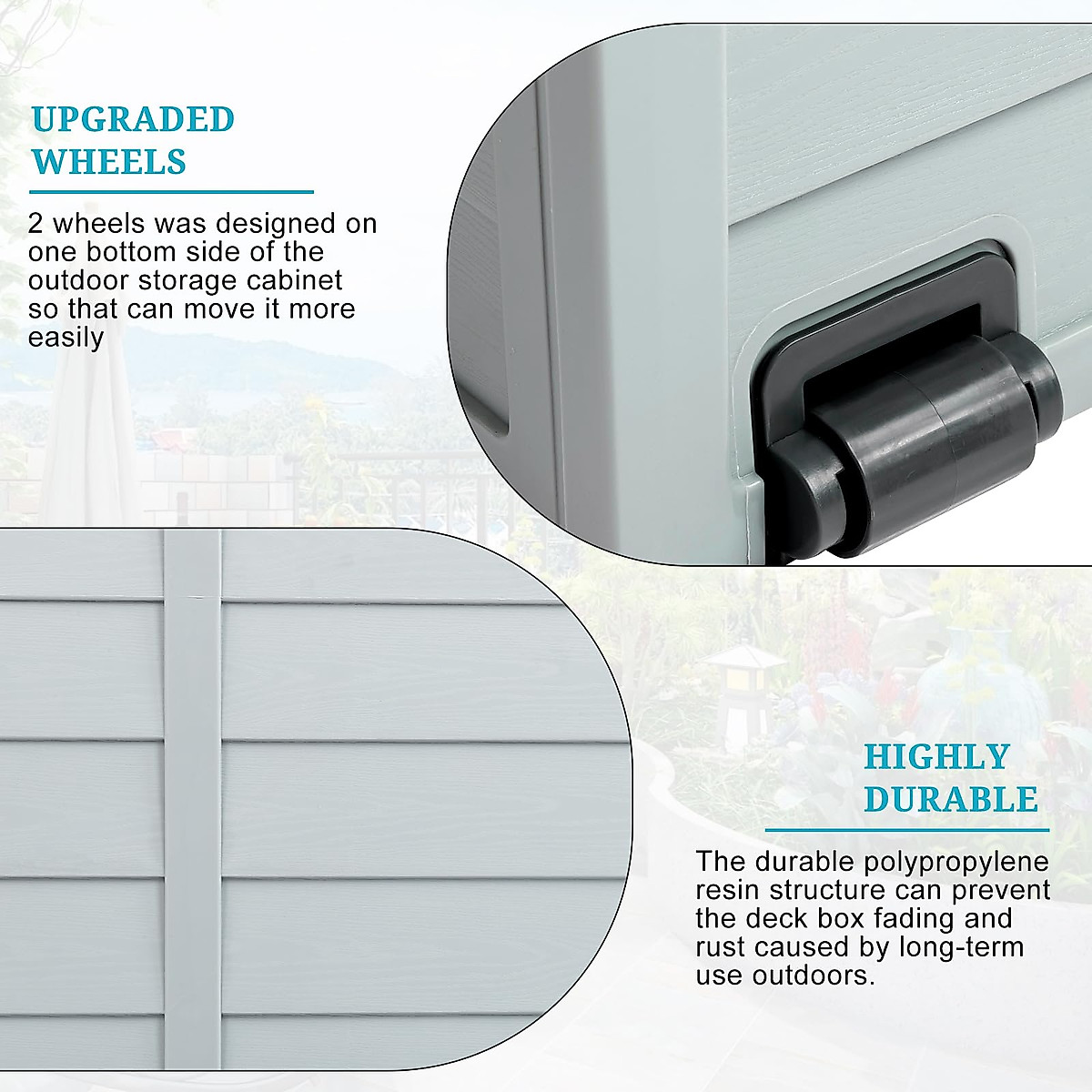 UPGRADED WHEELS

2 wheels was designed on one bottom side of the outdoor storage cabinet so that can move it more easily

HIGHLY DURABLE

The durable polypropylene resin structure can prevent the deck box fading and rust caused by long-term use outdoors.