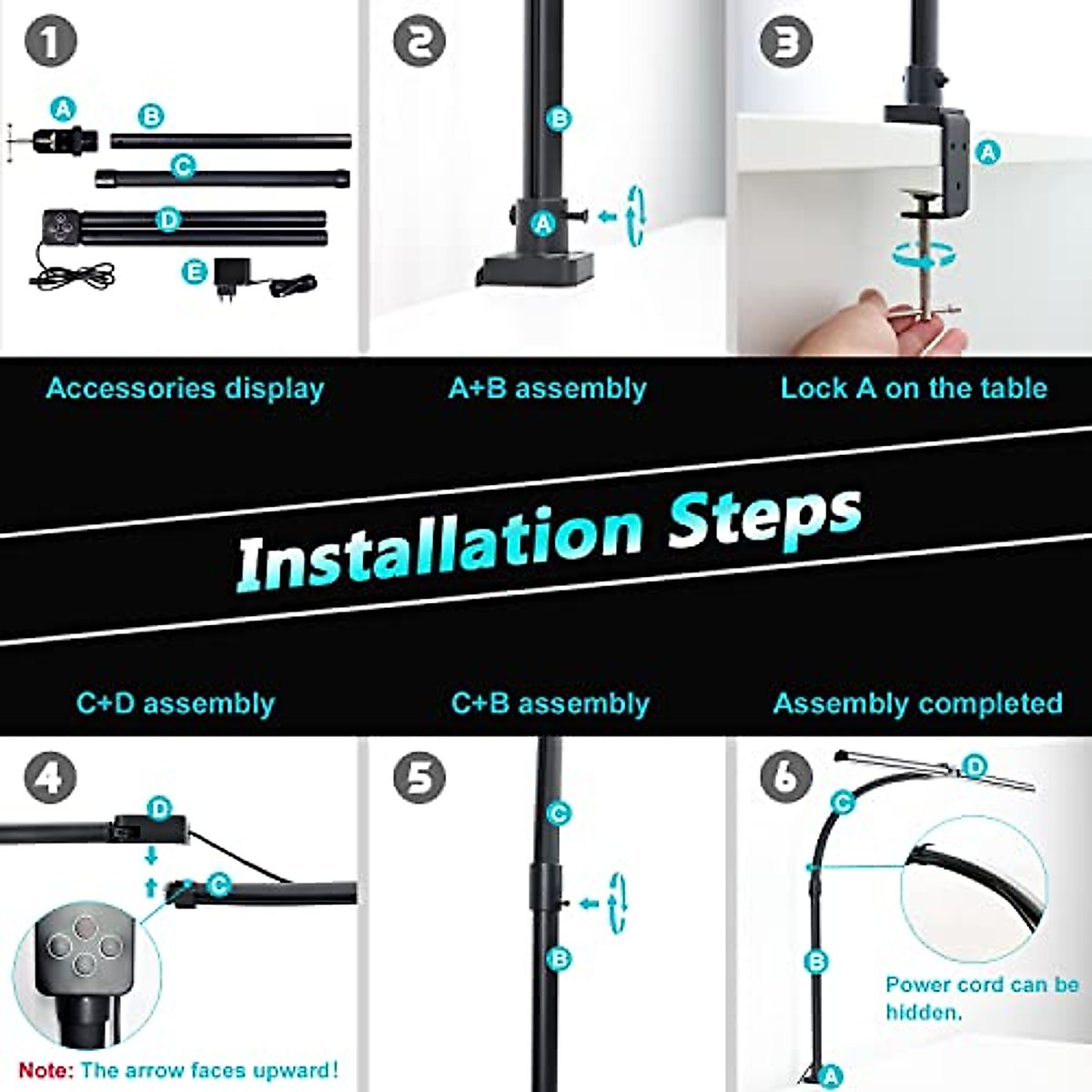 1
A
B
C
D
E

2
B
A

3
A

Accessories display

A+B assembly

Lock A on the table

Installation Steps

C+D assembly

C+B assembly

Assembly completed

4
D
C

Note: The arrow faces upward!

5
C
B

6
D
C
B
A

Power cord can be hidden.