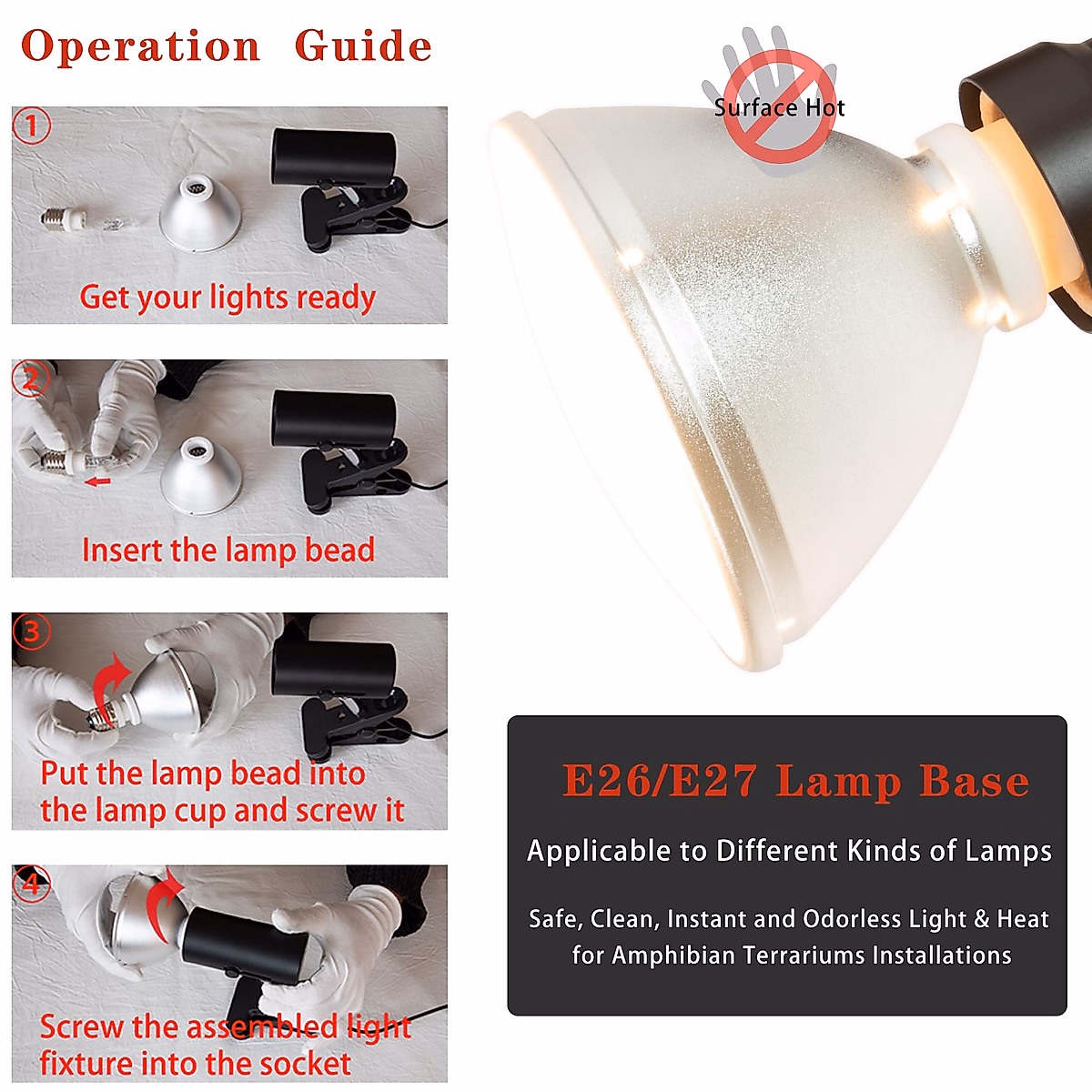 Operation Guide

1
Get your lights ready

2
Insert the lamp bead

3
Put the lamp bead into the lamp cup and screw it

4
Screw the assembled light fixture into the socket

Surface Hot

E26/E27 Lamp Base

Applicable to Different Kinds of Lamps

Safe, Clean, Instant and Odorless Light & Heat for Amphibian Terrariums Installations