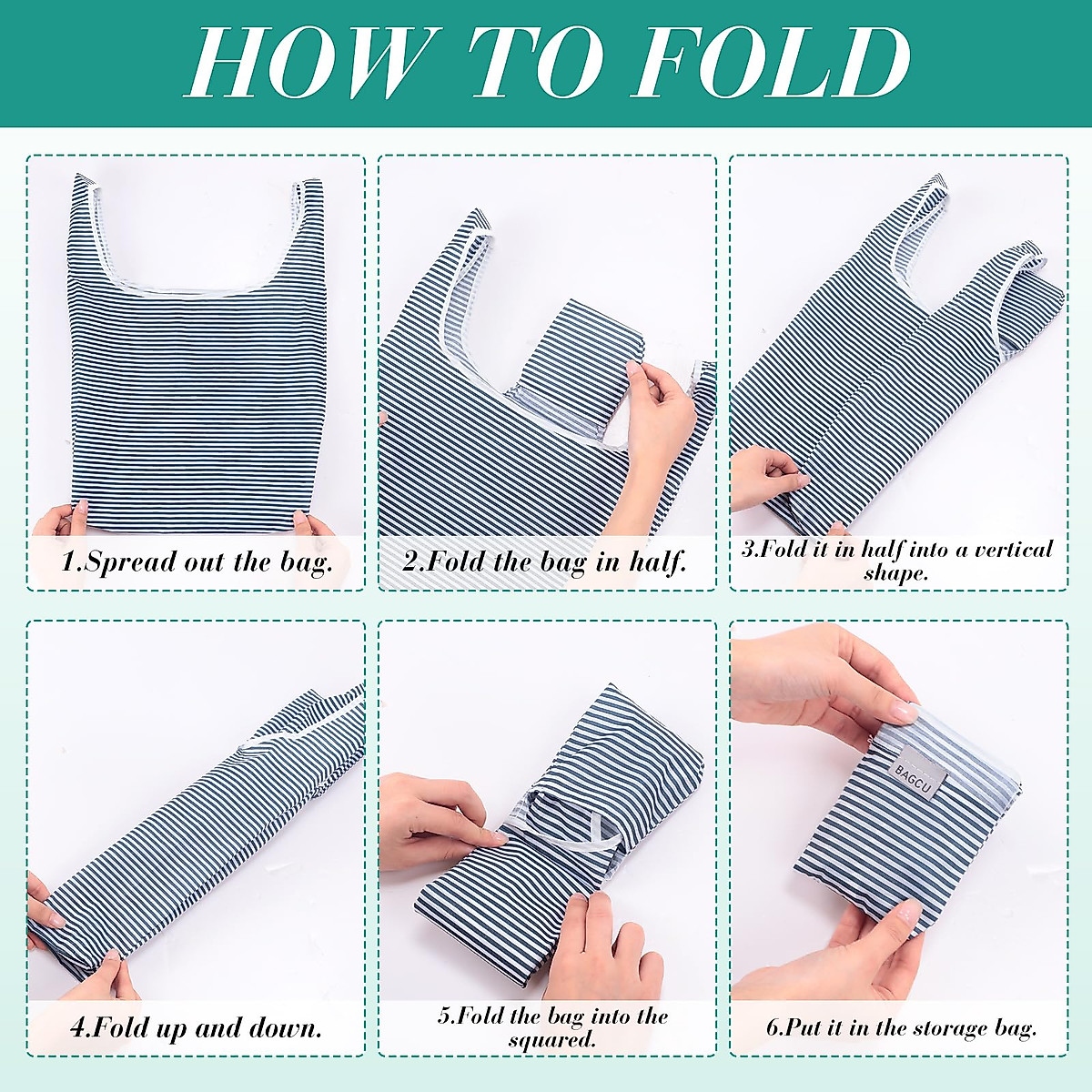 HOW TO FOLD

1.Spread out the bag.

2.Fold the bag in half.

3.Fold it in half into a vertical shape.

4.Fold up and down.

5.Fold the bag into the squared.

BAGCU

6.Put it in the storage bag.