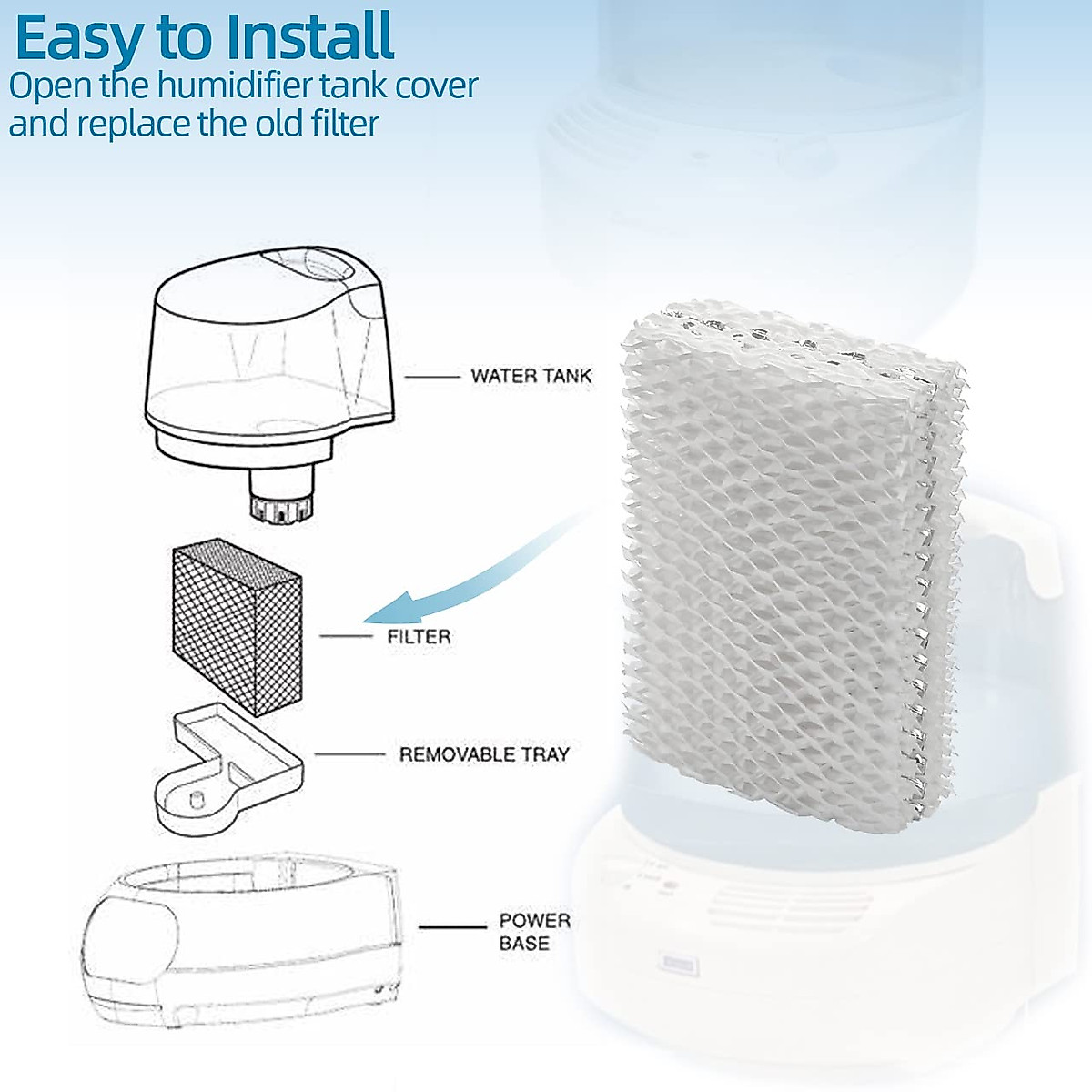 Easy to Install
Open the humidifier tank cover and replace the old filter

WATER TANK

FILTER

REMOVABLE TRAY

POWER BASE