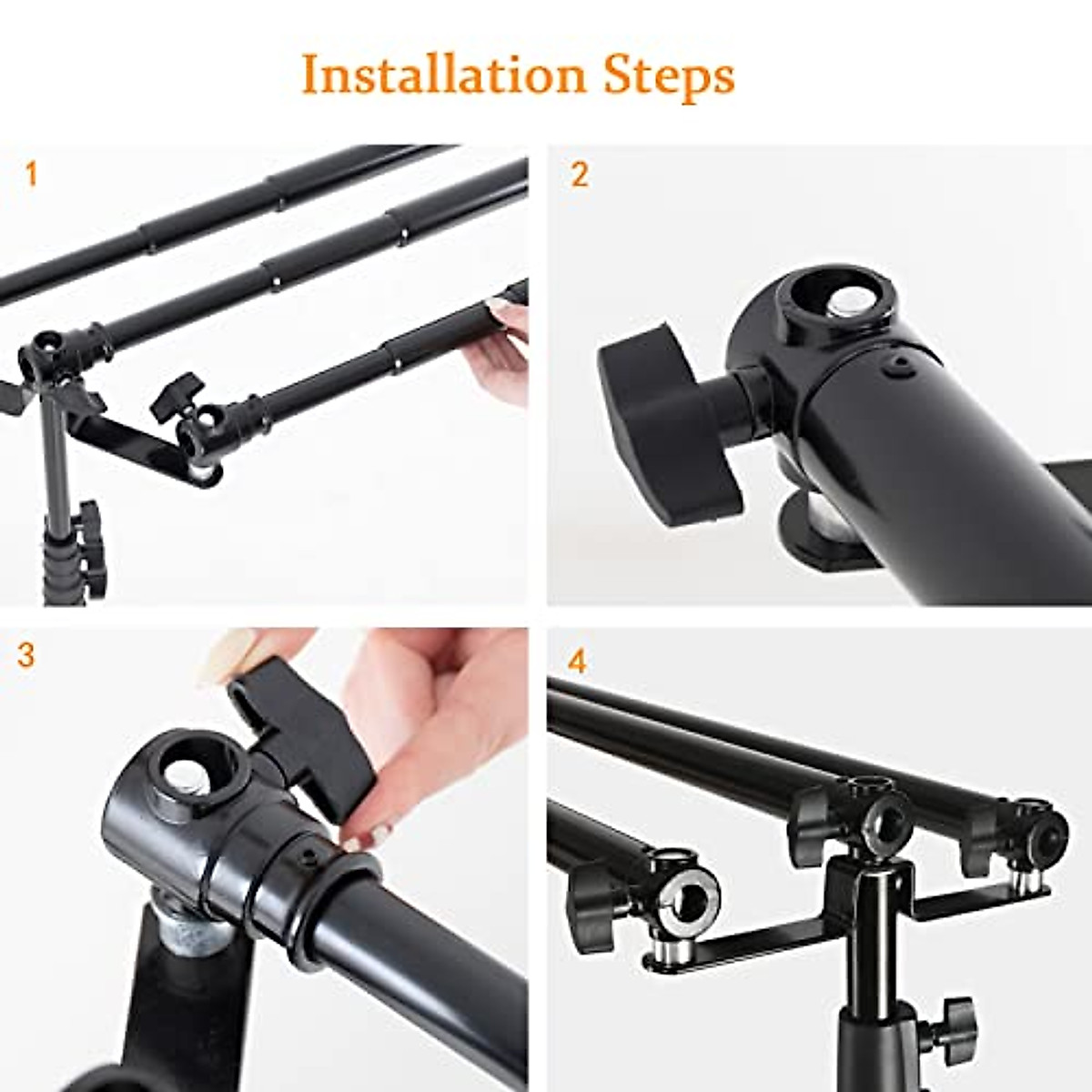 Installation Steps

1

2

3

4