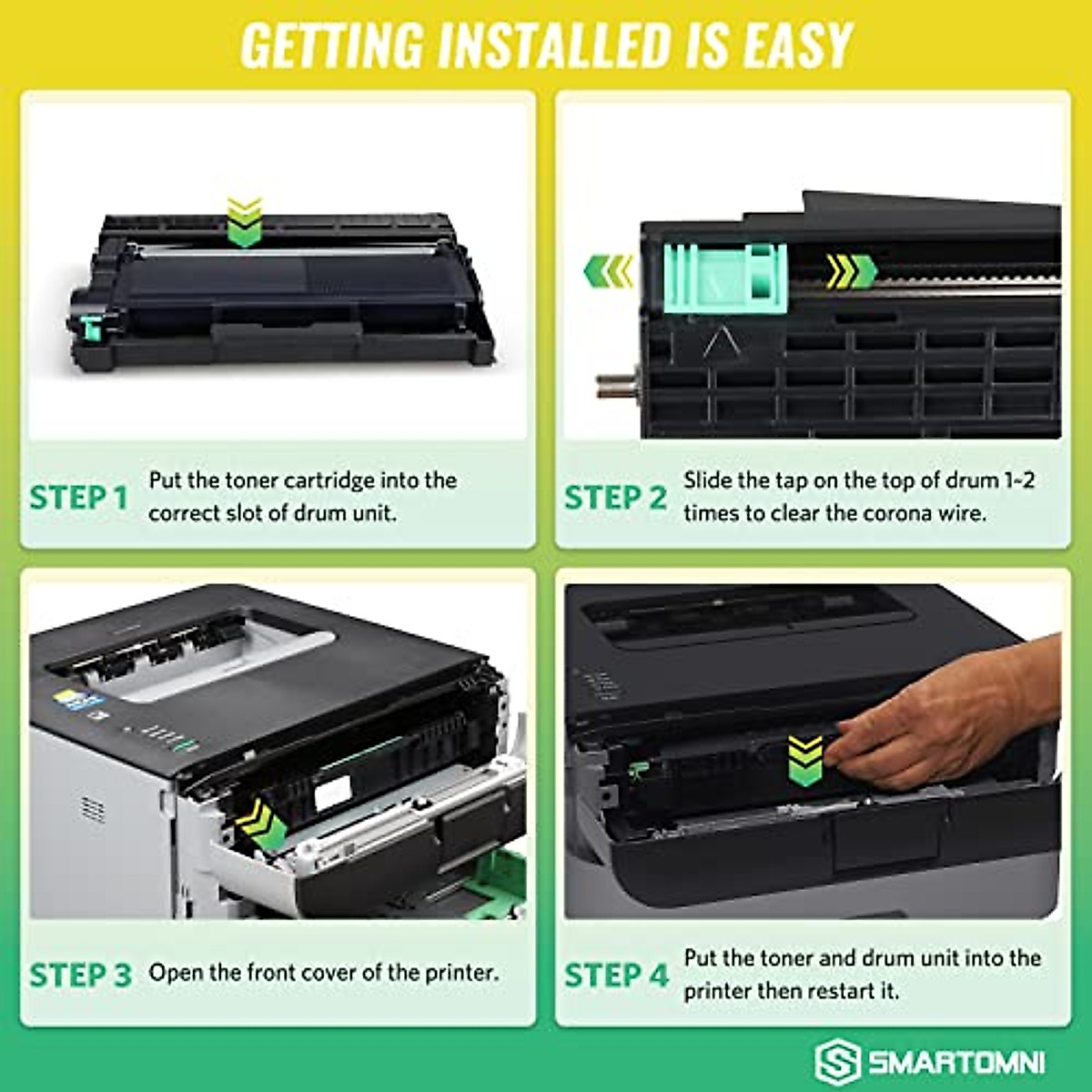 GETTING INSTALLED IS EASY

STEP 1 Put the toner cartridge into the correct slot of drum unit.

STEP 2 Slide the tap on the top of drum 1-2 times to clear the corona wire.

STEP 3 Open the front cover of the printer.

STEP 4 Put the toner and drum unit into the printer then restart it.

SMARTOMNI