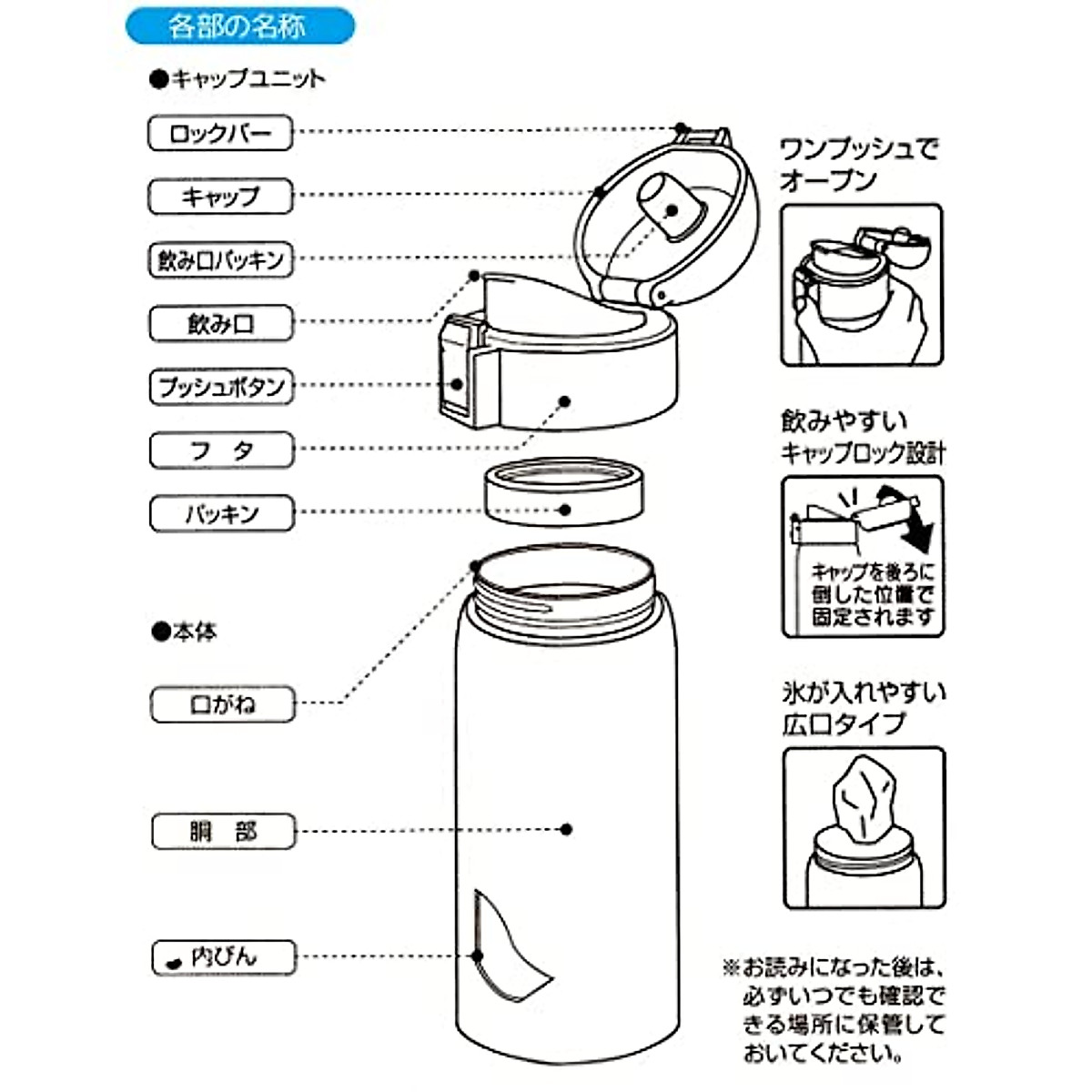 各部の名称

●キャップユニット

ロックバー

キャップ

飲み口パッキン

飲み口

プッシュボタン

フ タ

パッキン

●本体

口がね

胴 部

内びん

ワンプッシュでオープン

飲みやすいキャップロック設計

キャップを後ろに倒した位置で固定されます

氷が入れやすい広口タイプ

※お読みになった後は、必ずいつでも確認できる場所に保管しておいてください。