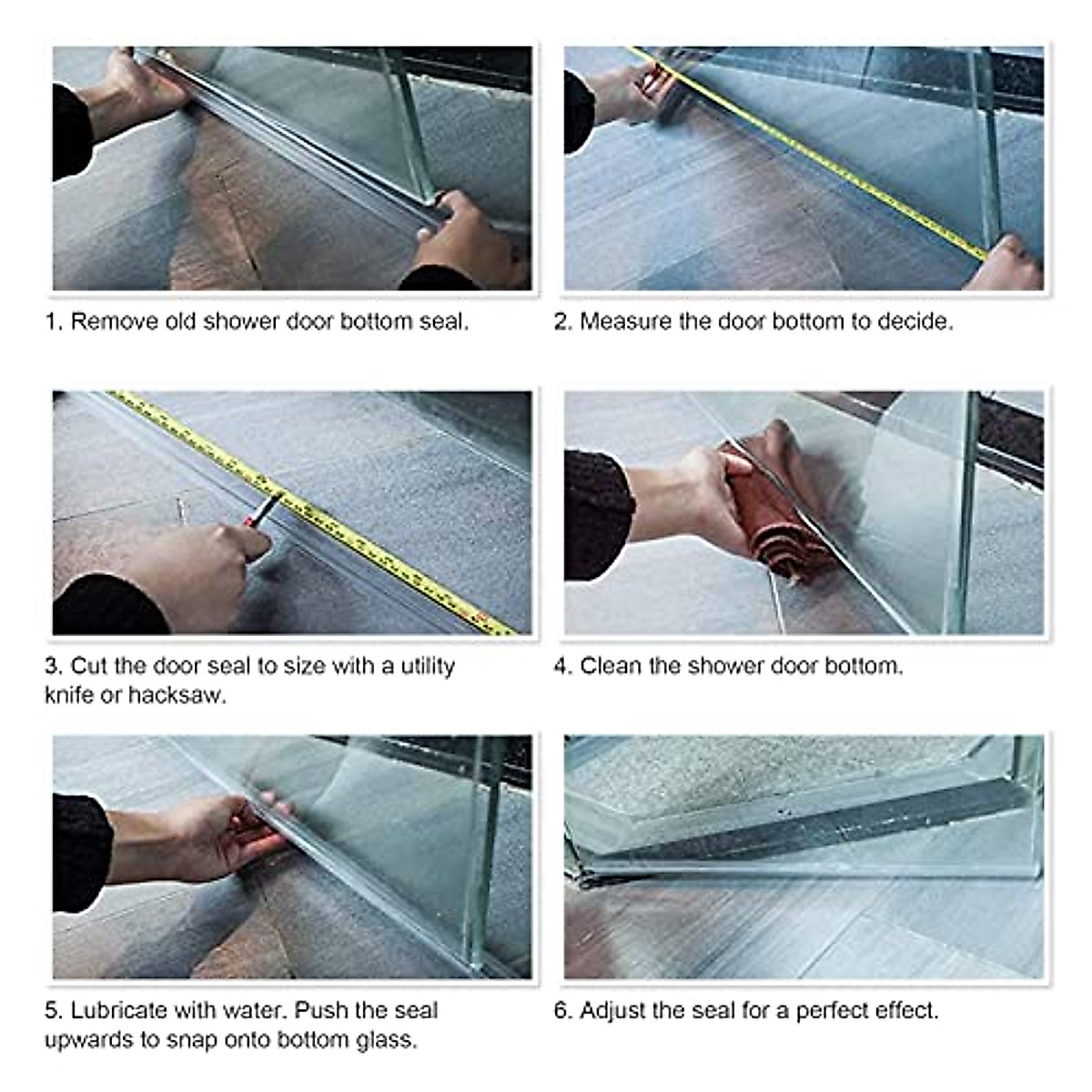 1. Remove old shower door bottom seal.

2. Measure the door bottom to decide.

3. Cut the door seal to size with a utility knife or hacksaw.

4. Clean the shower door bottom.

5. Lubricate with water. Push the seal upwards to snap onto bottom glass.

6. Adjust the seal for a perfect effect.