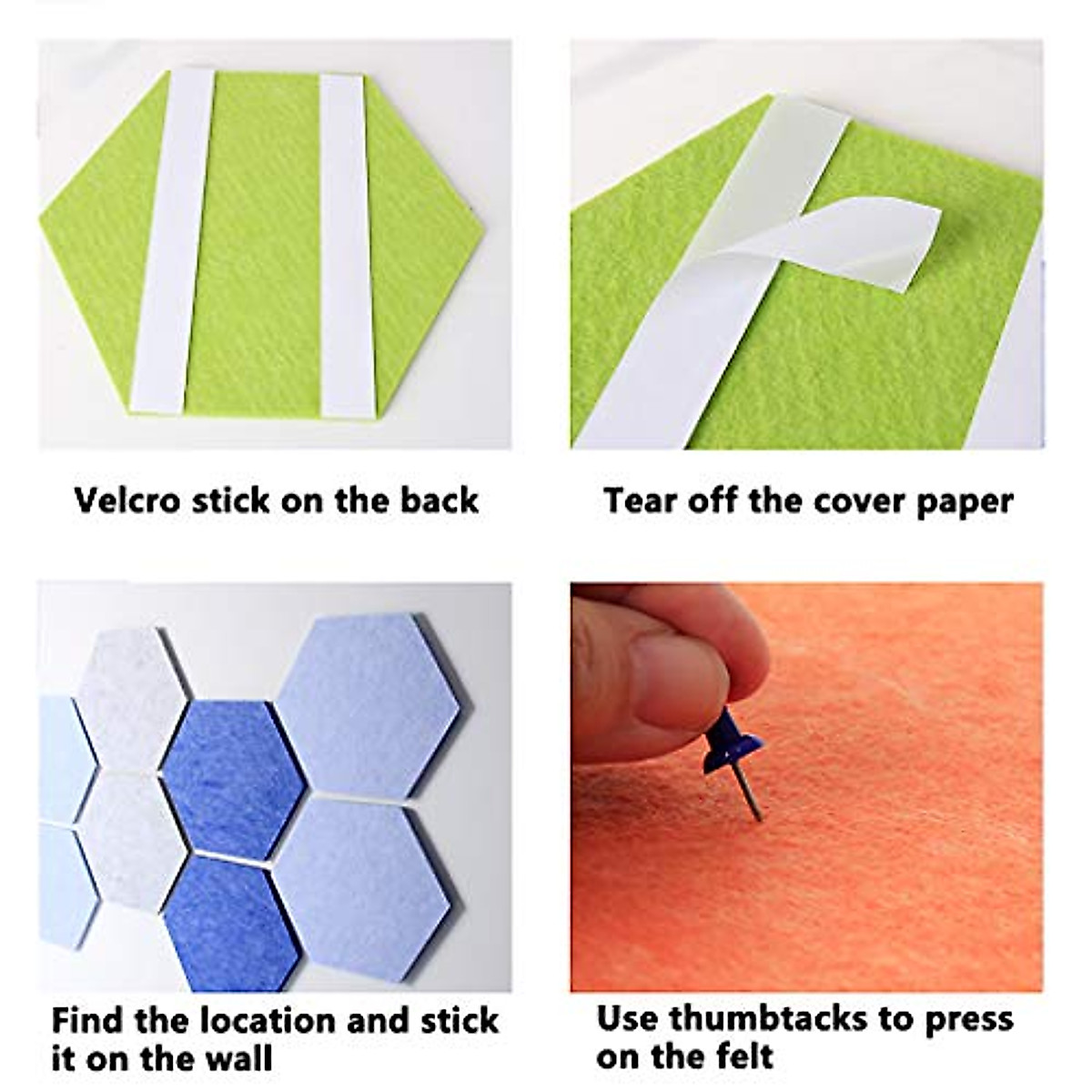 Velcro stick on the back

Tear off the cover paper

Find the location and stick it on the wall

Use thumbtacks to press on the felt