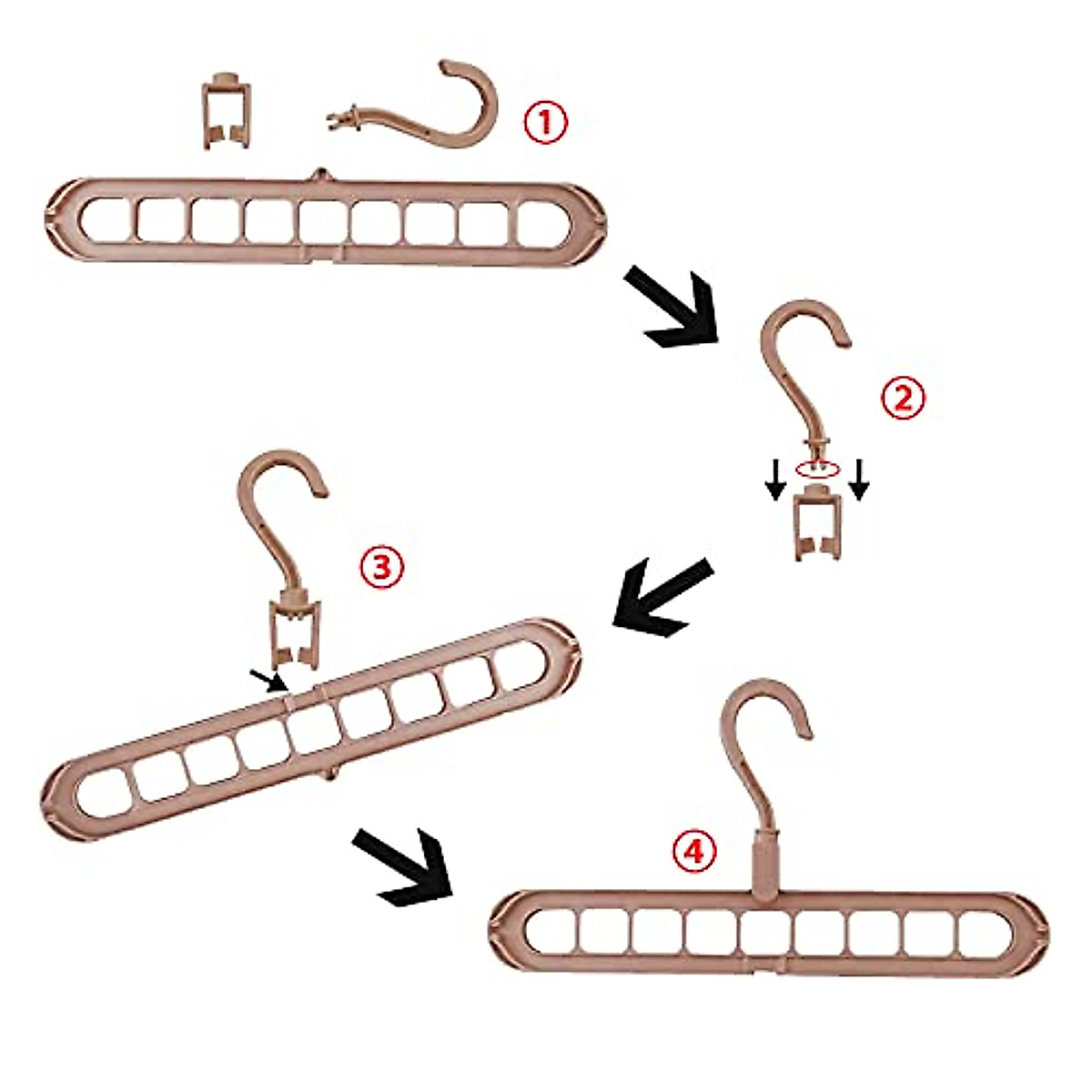 ①

②

③

④